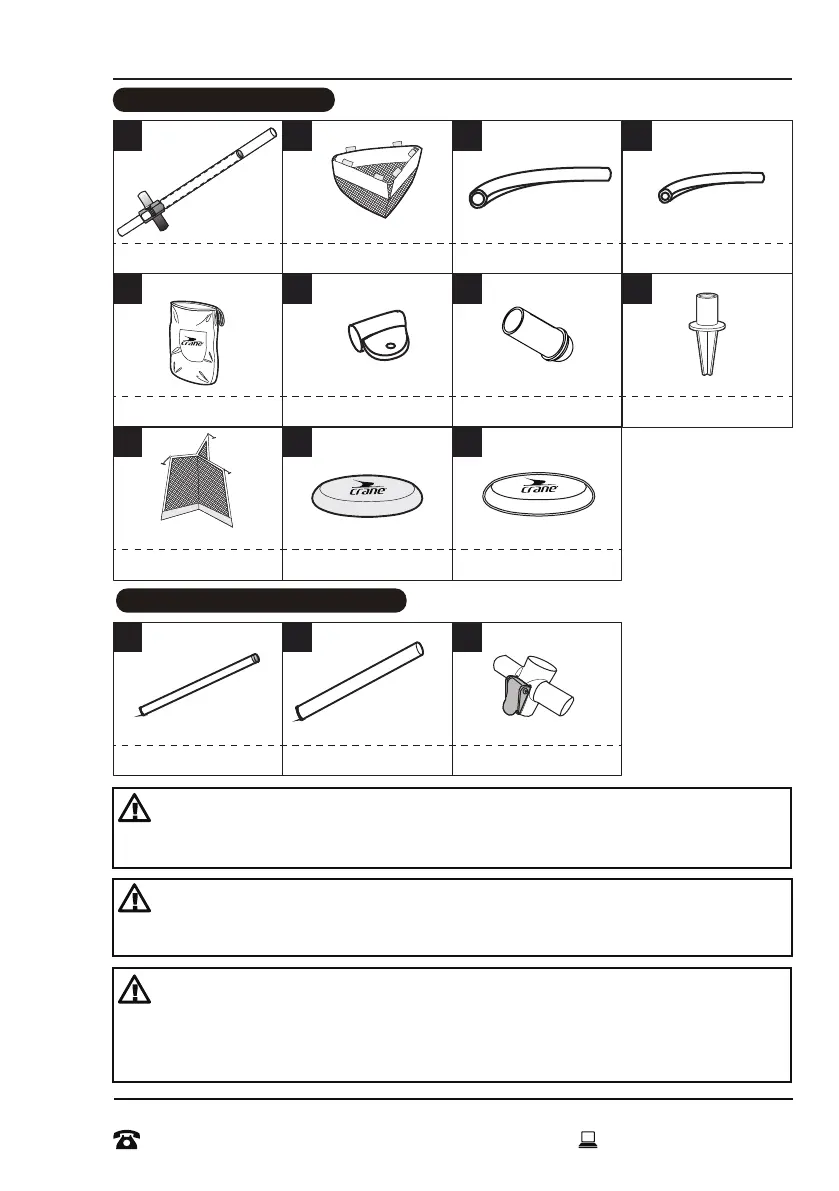 crane

crane

crane