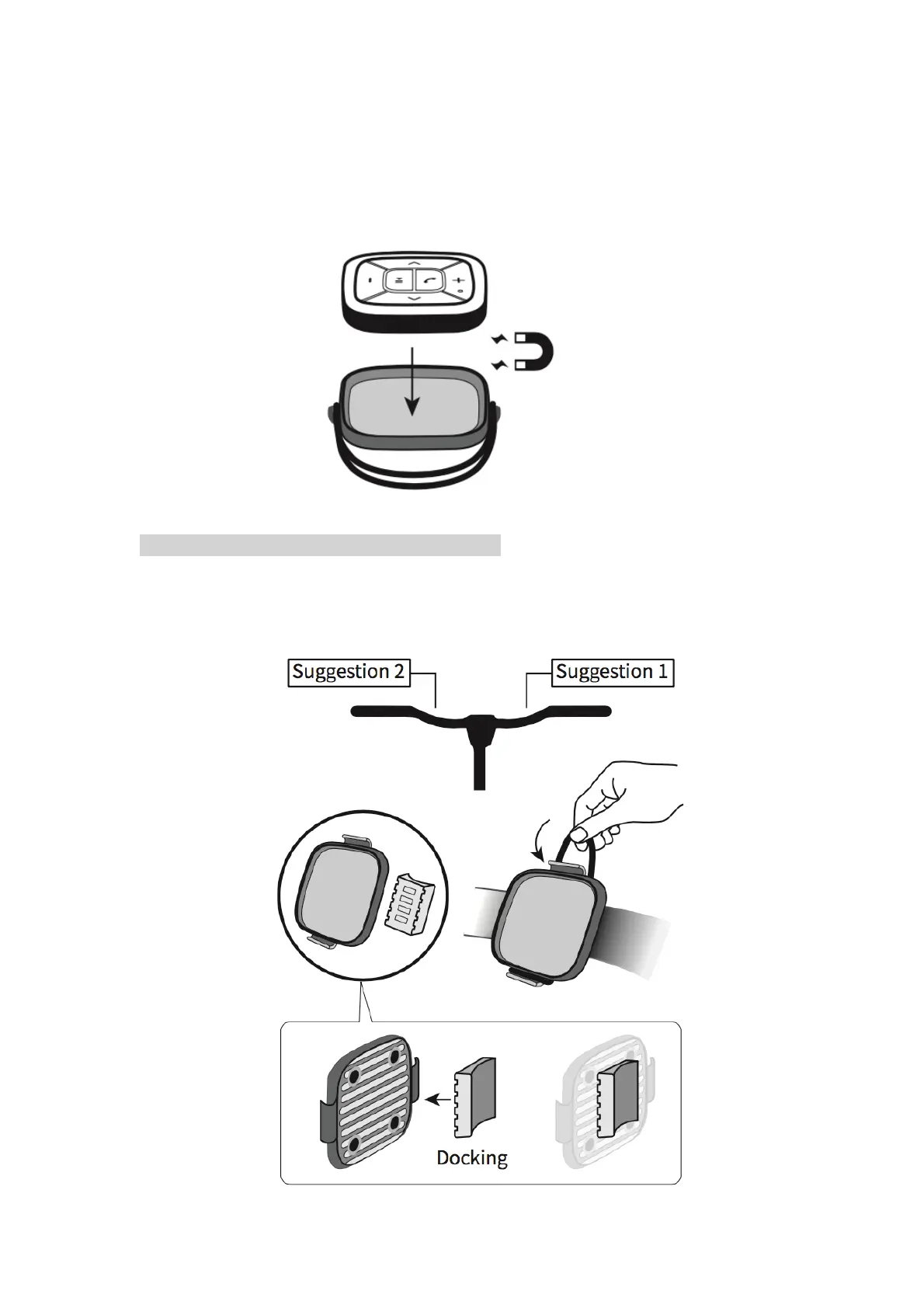 Suggestion 2

Suggestion 1

Docking