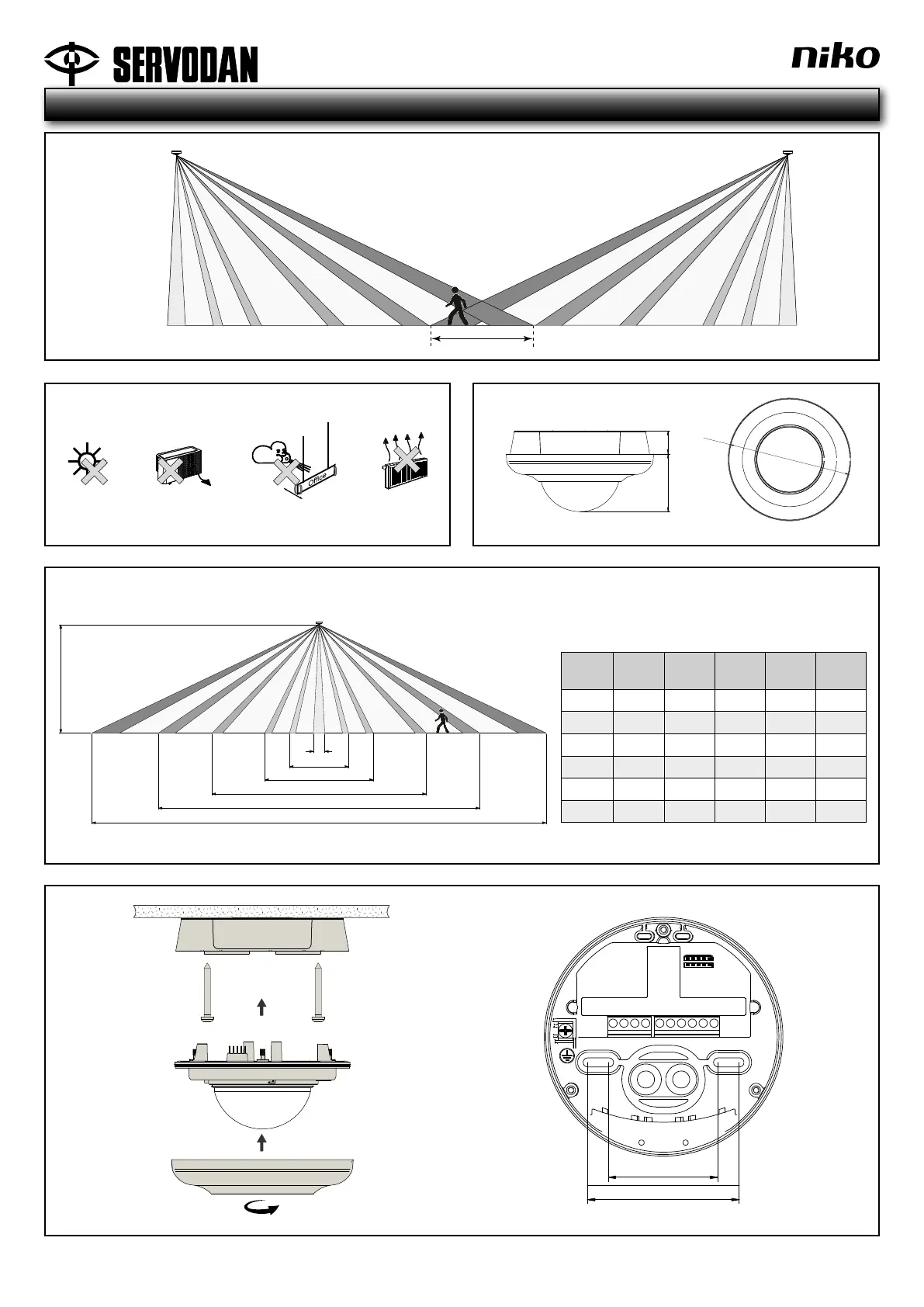 SERVODAN

niko

Office