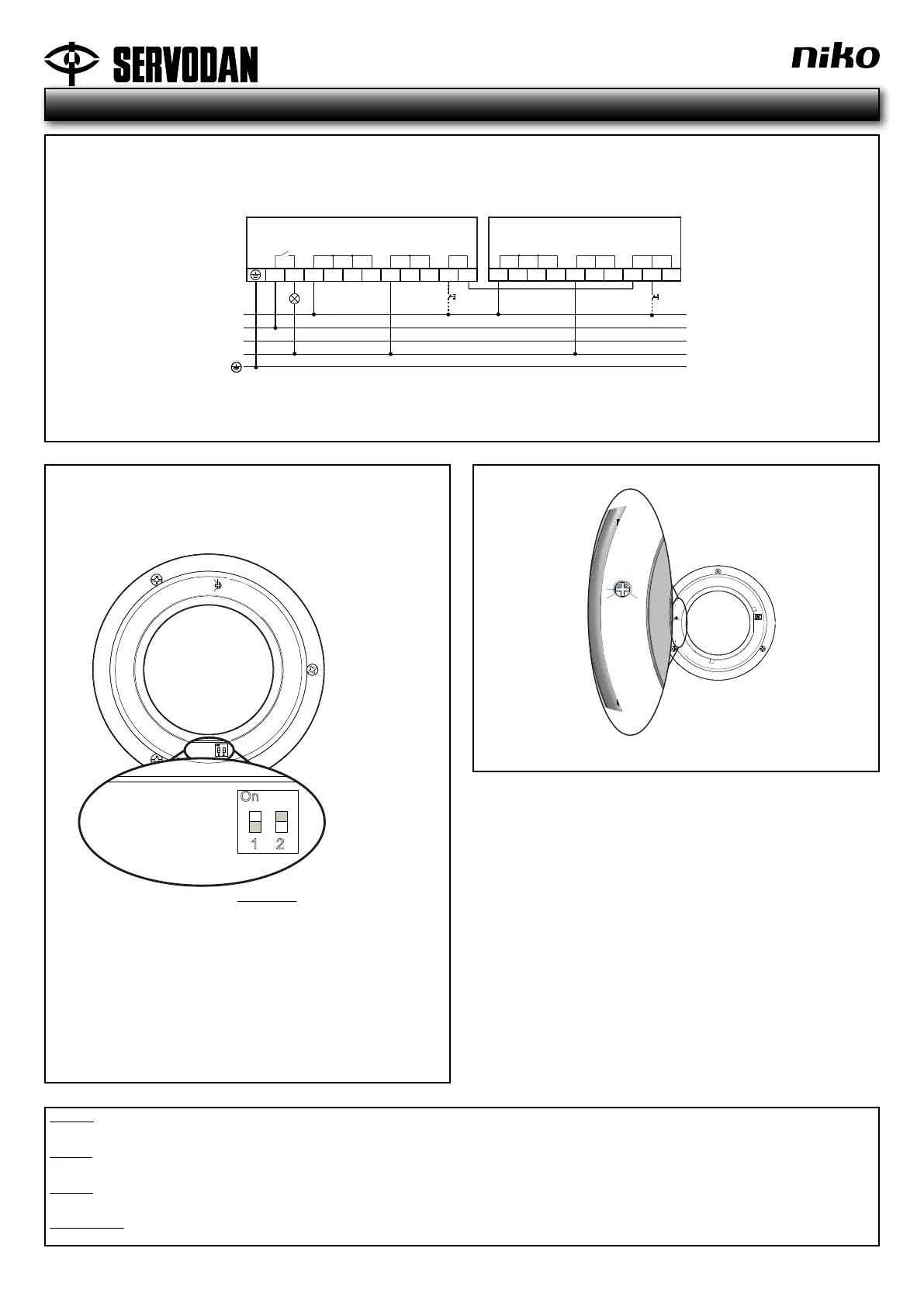 SERVODAN

niko

On

1 2