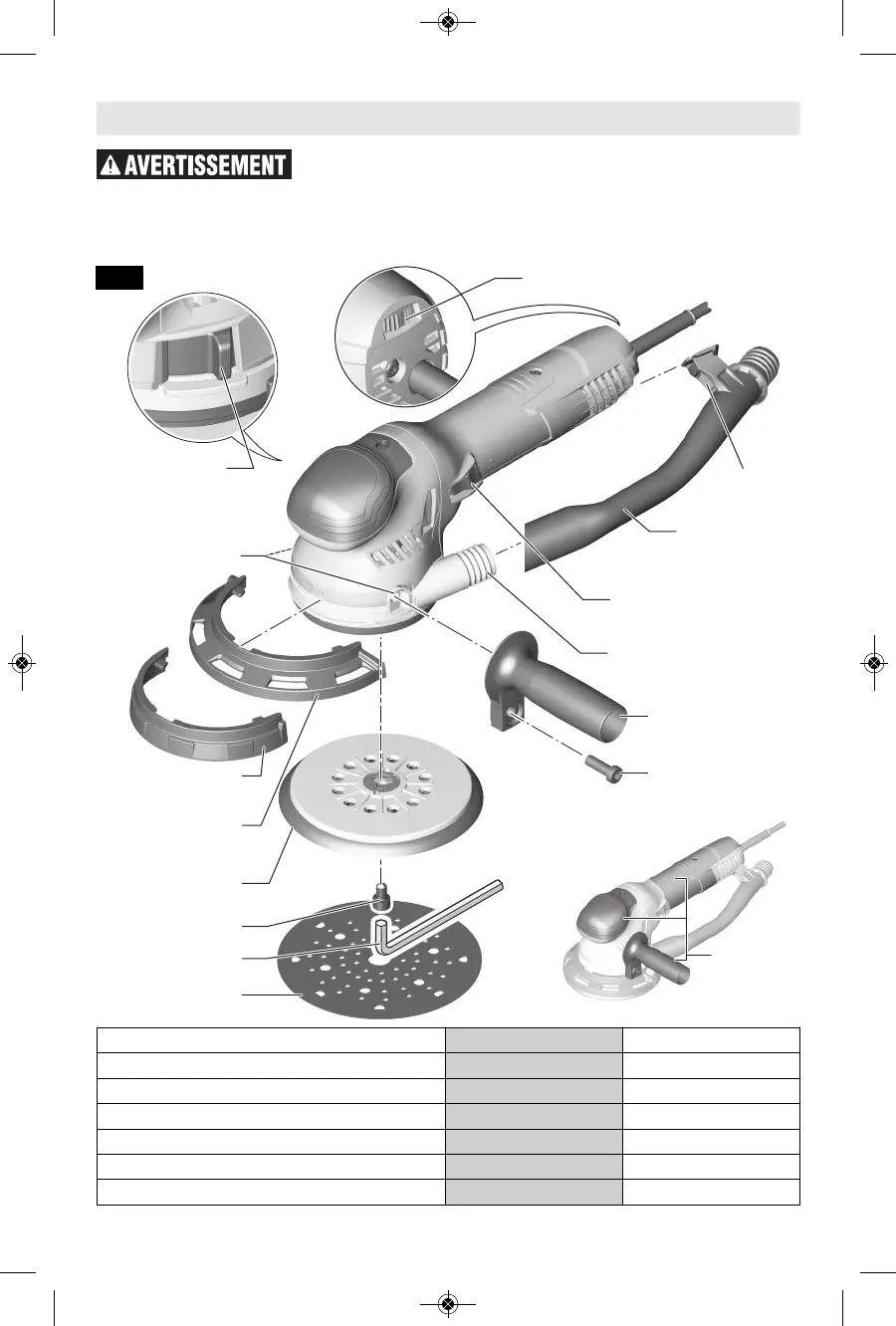 AVERTISSEMENT