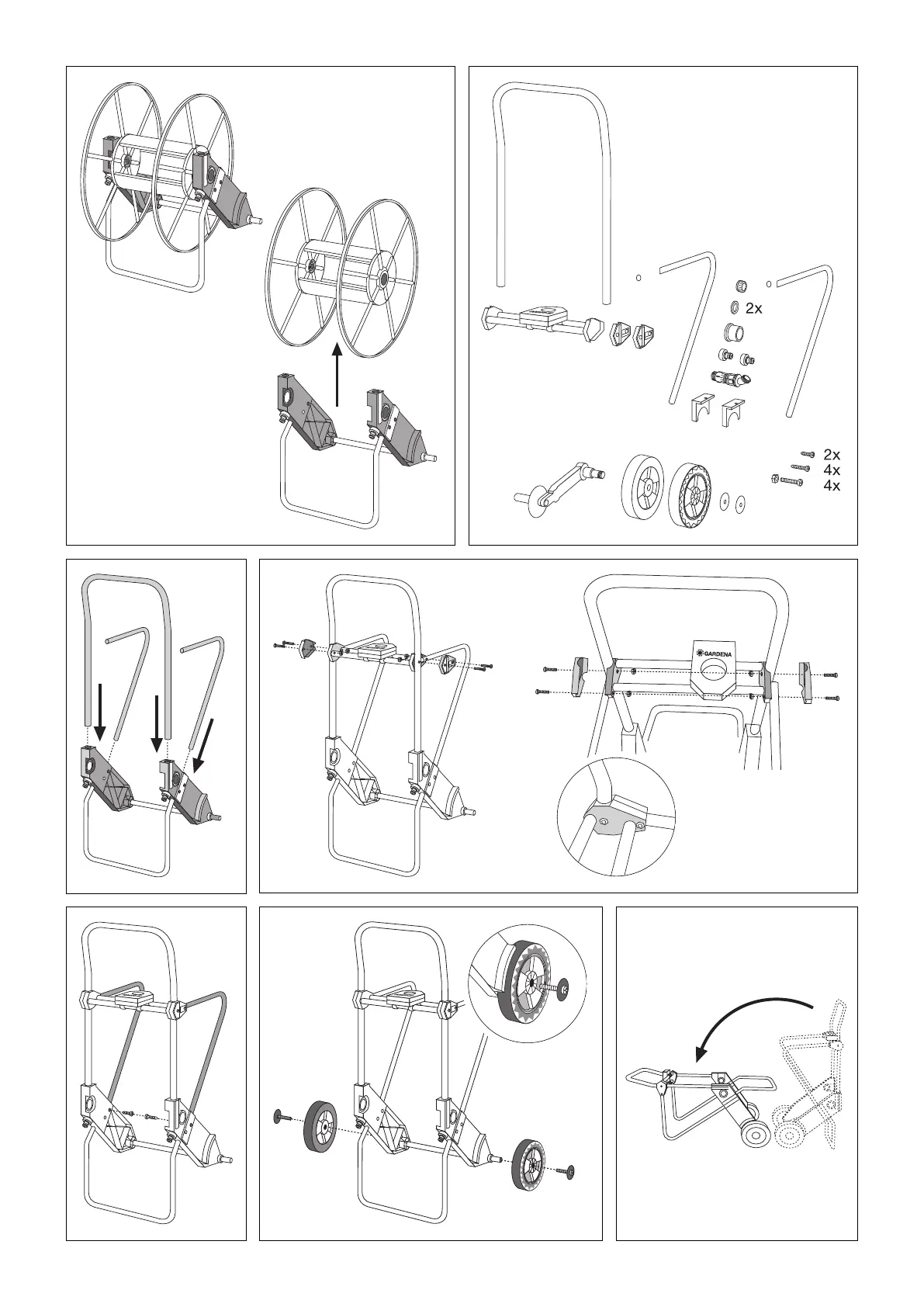 2x

2x
4x
4x

GARDENA