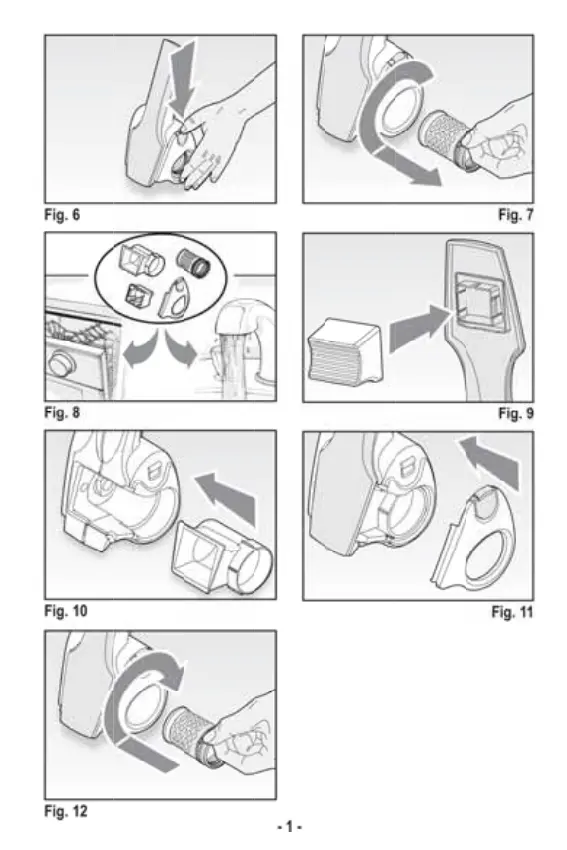 Fig. 6

Fig. 7

Fig. 8

Fig. 9

Fig. 10

Fig. 11

Fig. 12

- 1 -