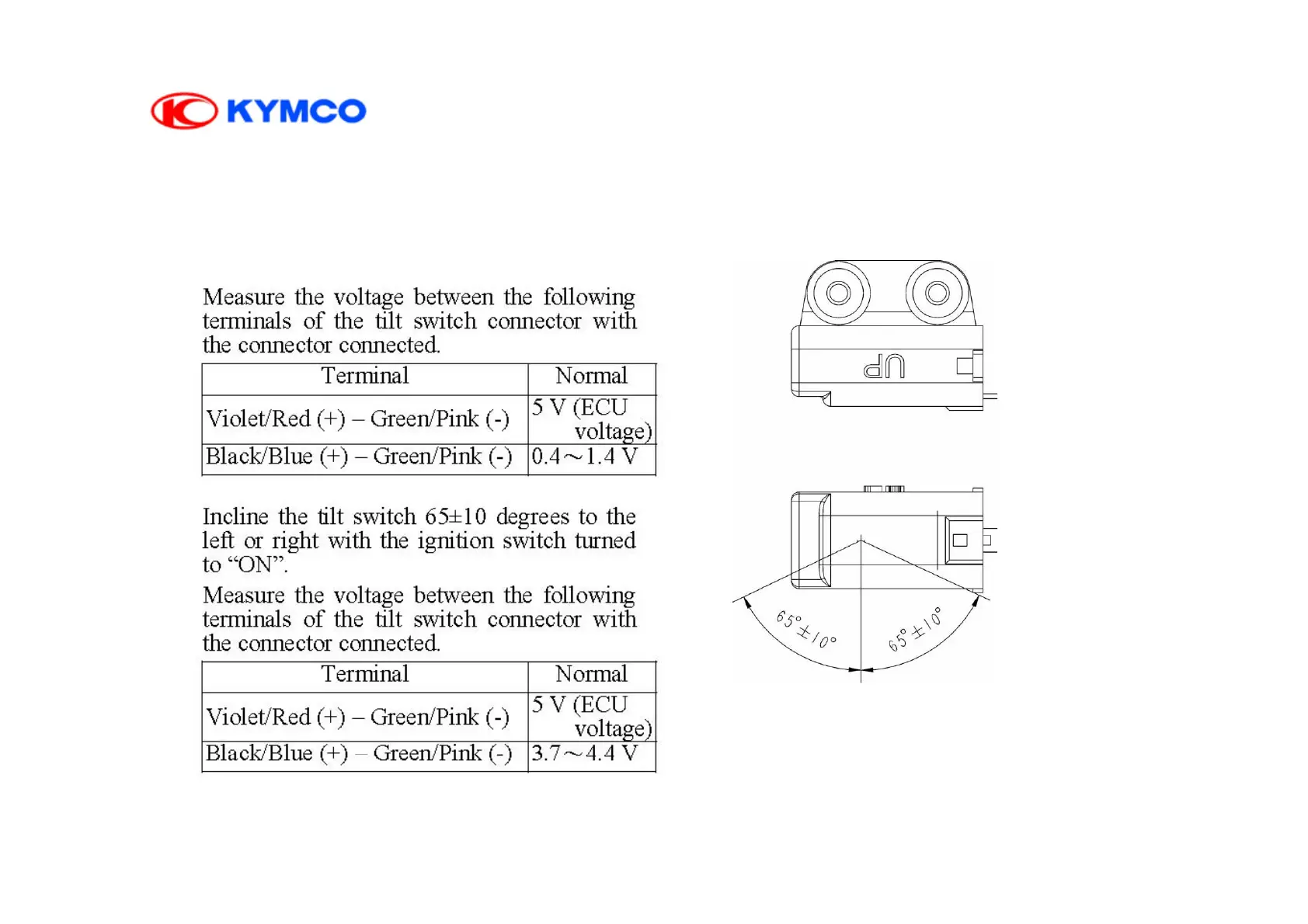 KYMCO

Measure the voltage between the following terminals of the tilt switch connector with the connector connected.

| Terminal | Normal |
|---|---|
| Violet/Red (+) – Green/Pink (-) | 5 V (ECU voltage) |
| Black/Blue (+) – Green/Pink (-) | 0.4～1.4 V |

Incline the tilt switch 65±10 degrees to the left or right with the ignition switch turned to “ON”.

Measure the voltage between the following terminals of the tilt switch connector with the connector connected.

| Terminal | Normal |
|---|---|
| Violet/Red (+) – Green/Pink (-) | 5 V (ECU voltage) |
| Black/Blue (+) – Green/Pink (-) | 3.7～4.4 V |

UP

$65° \pm 10°$

$65° \pm 10°$