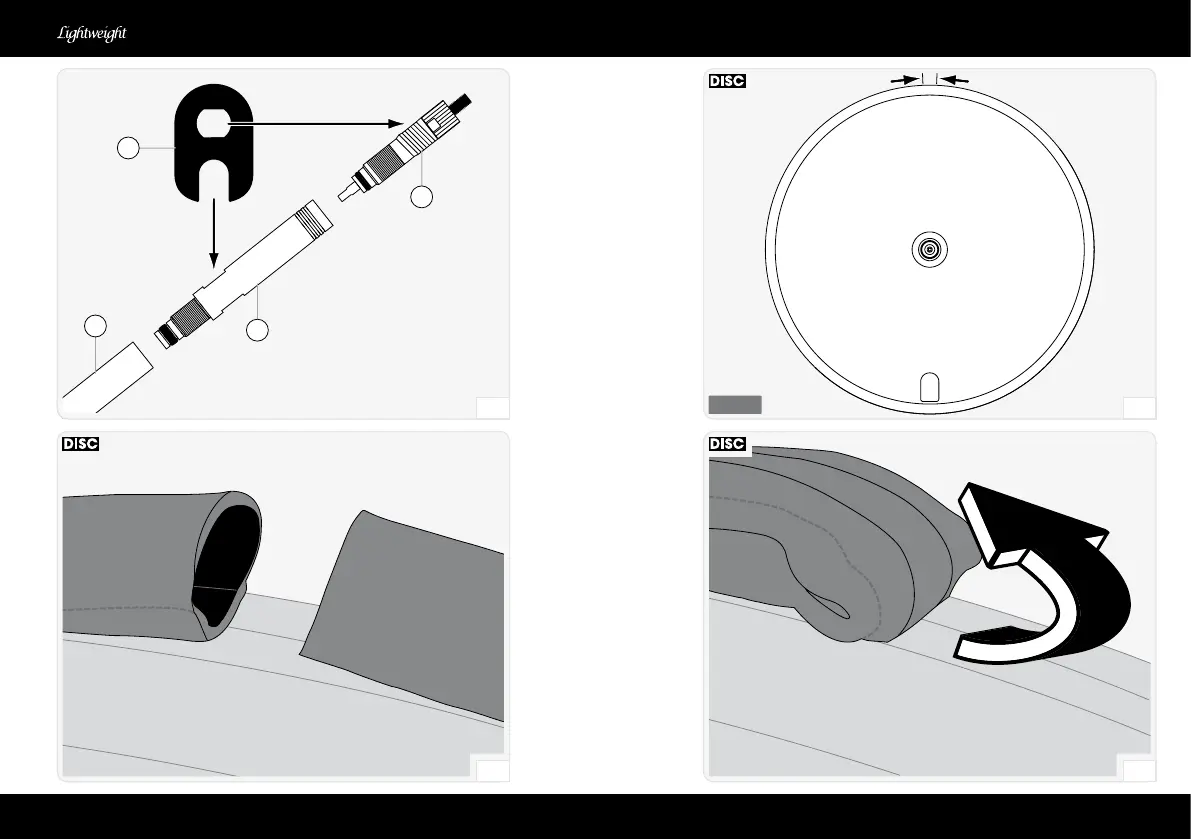 Lightweight

DISC

DISC

DISC