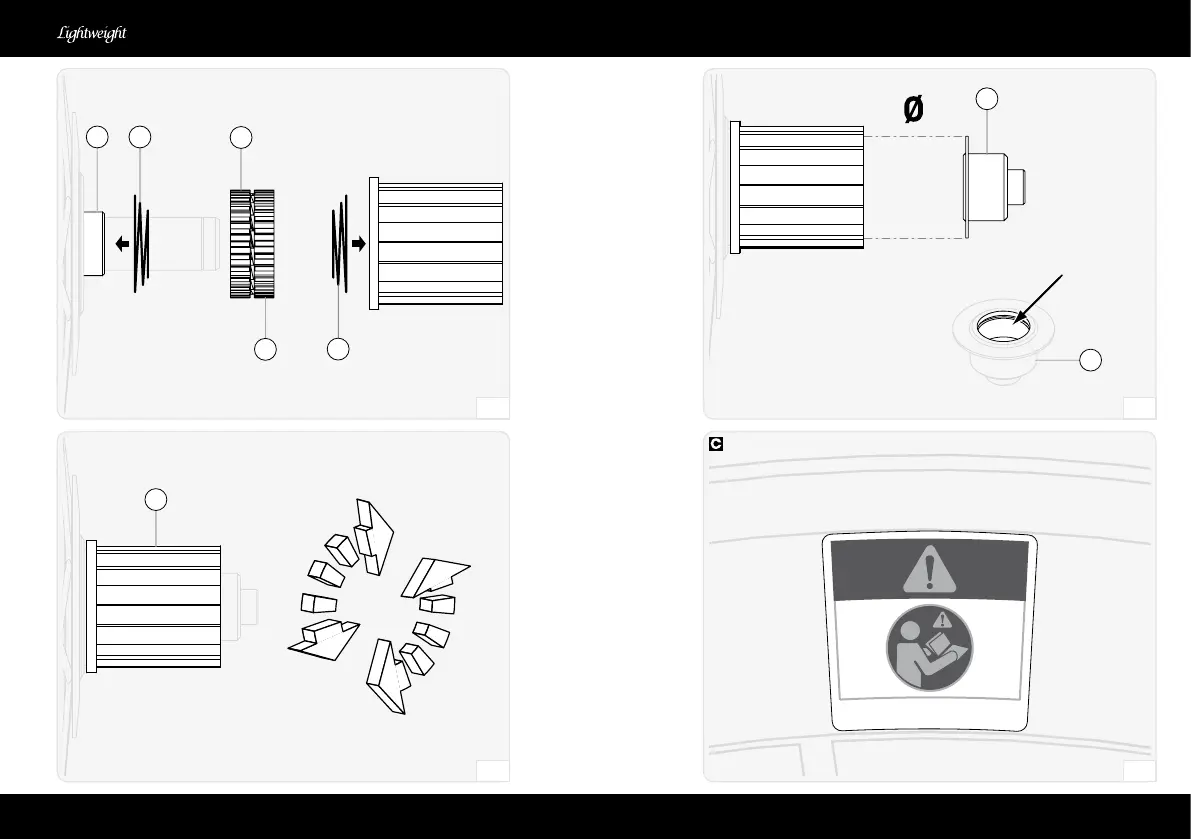 Lightweight

Ø

C