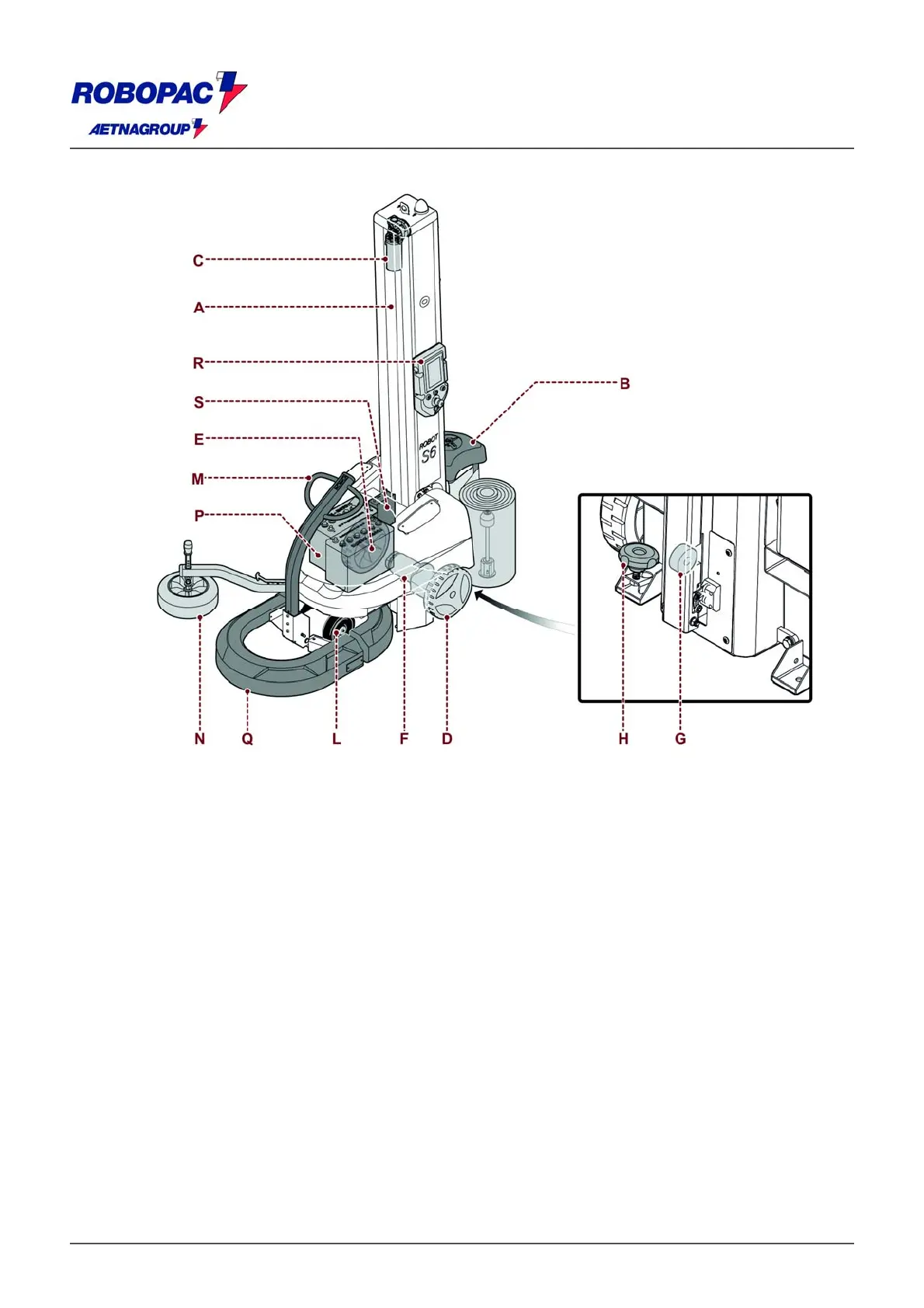 ROBOPAC
AETNAGROUP

C
A
R
S
E
M
P
B
ROBOT
S6
N
Q
L
F
D
H
G