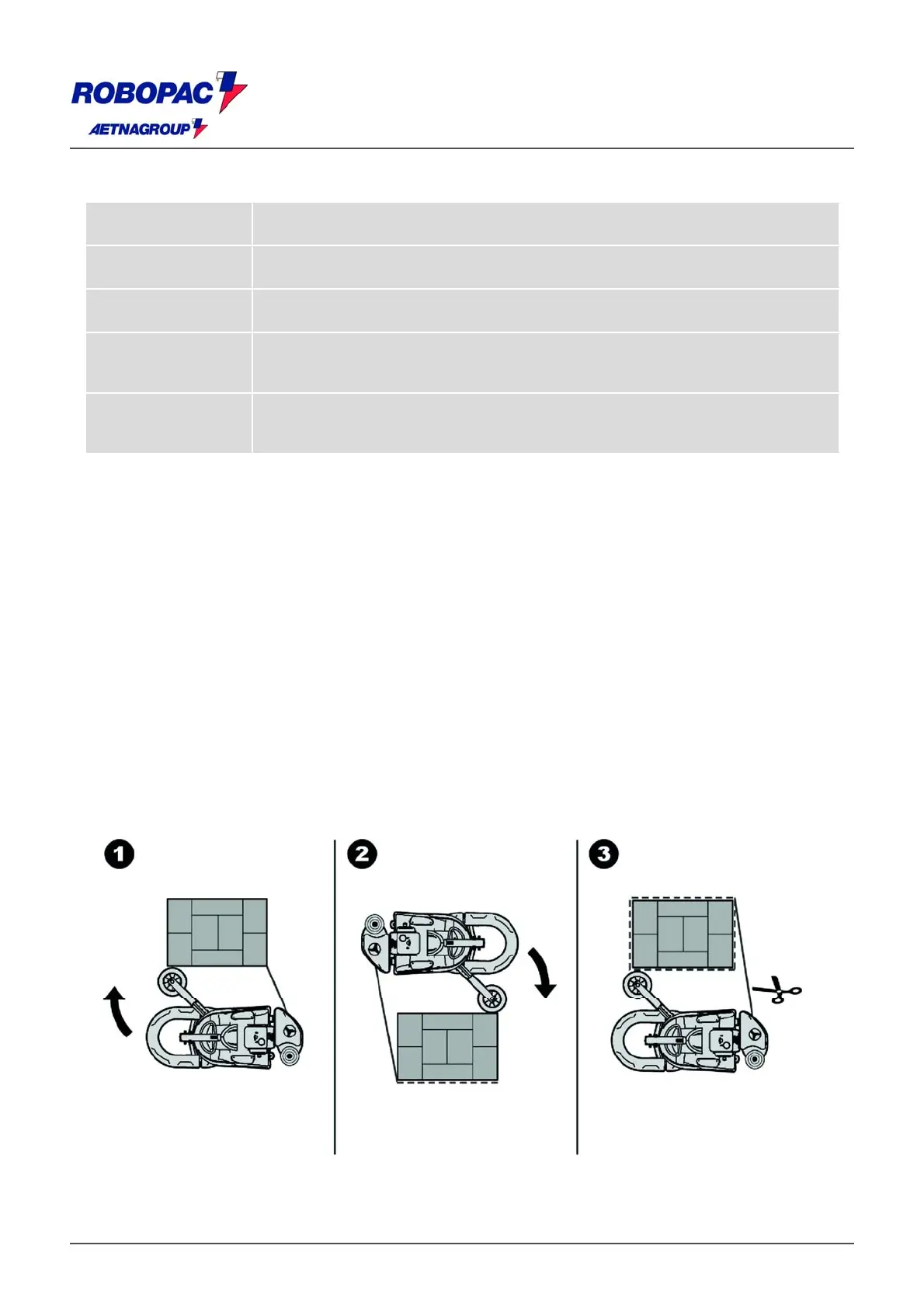 ROBOPAC
AETNAGROUP

1

2

3