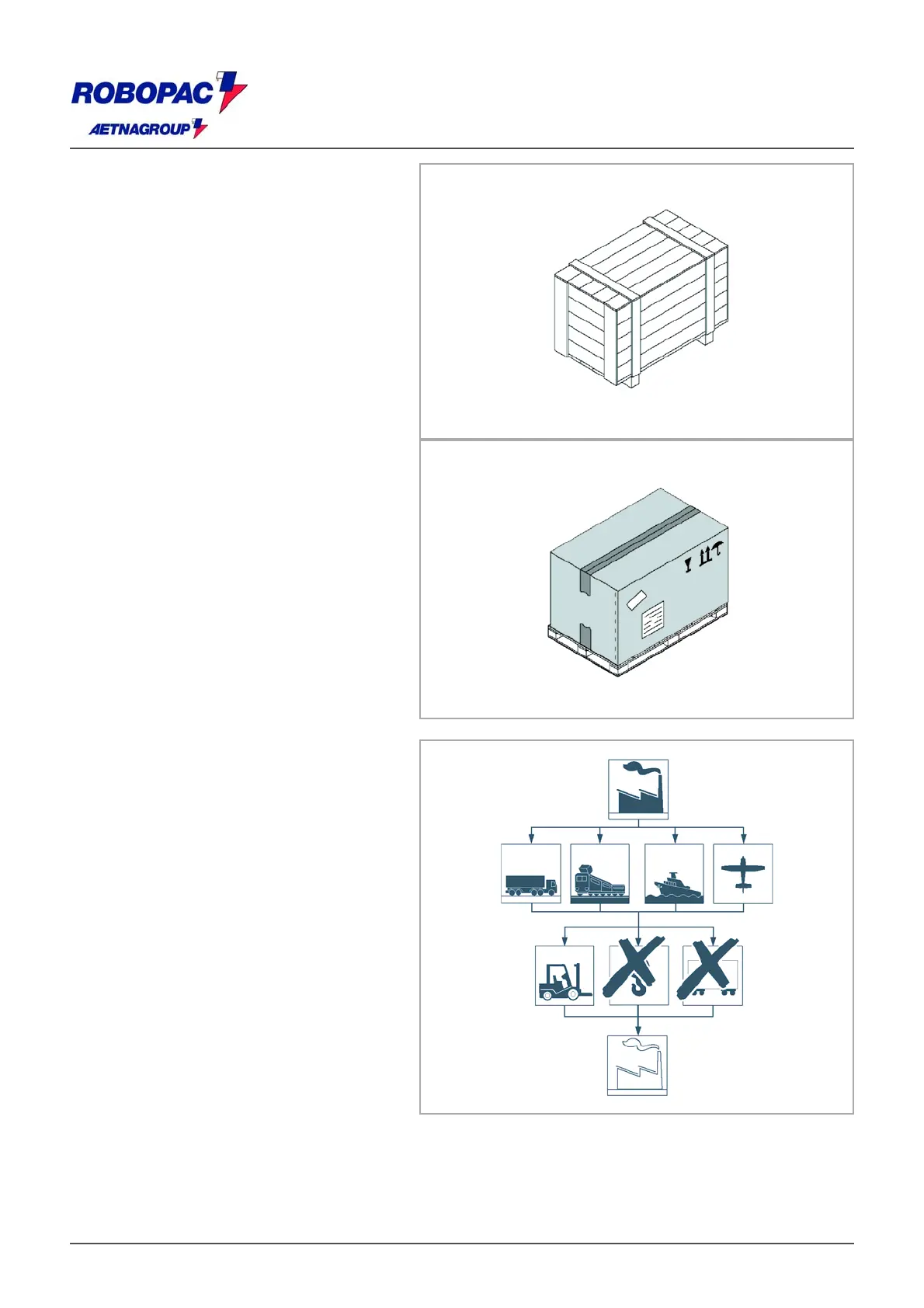 ROBOPAC
AETNAGROUP