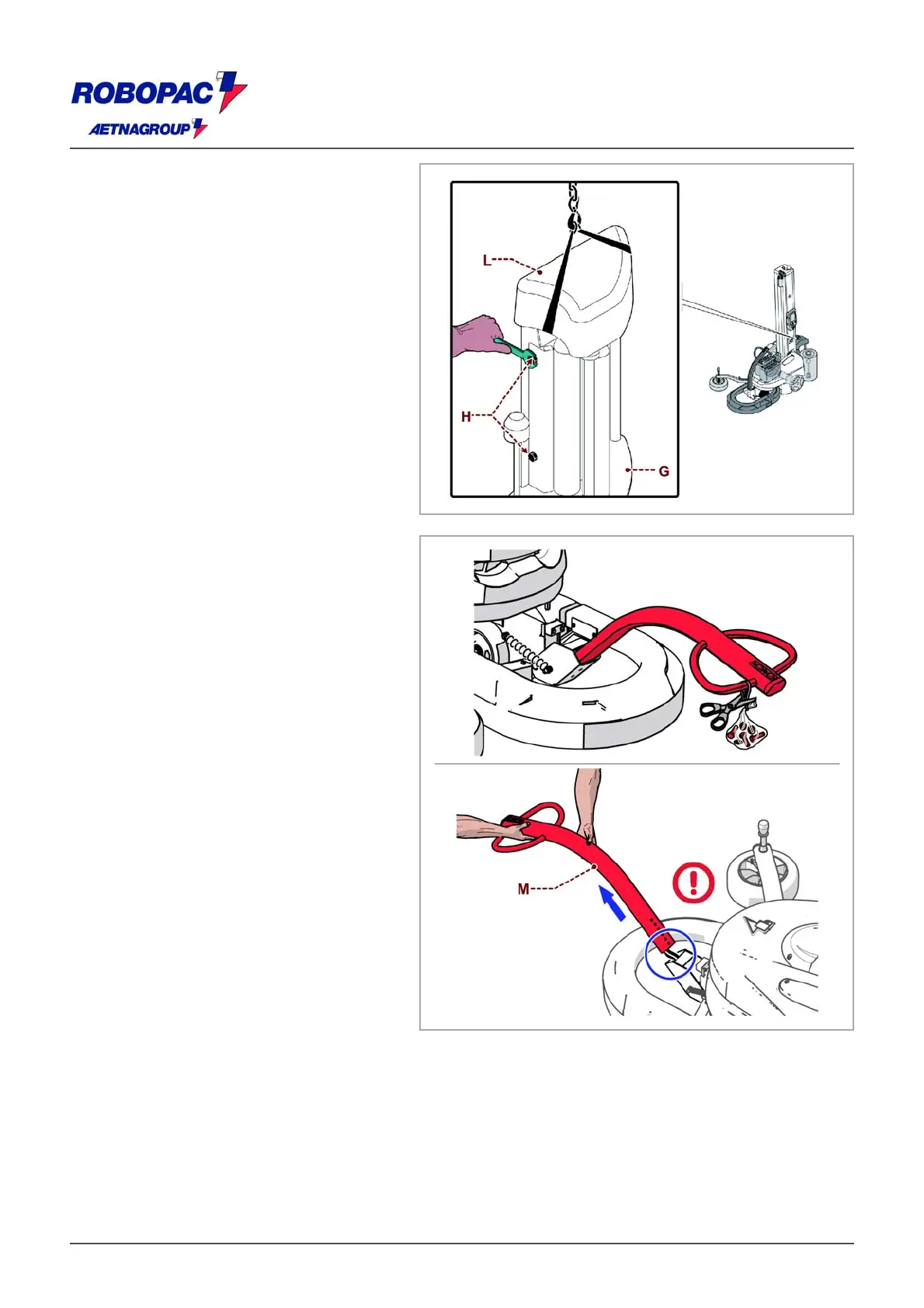 ROBOPAC
AETNAGROUP

L
H
G

M