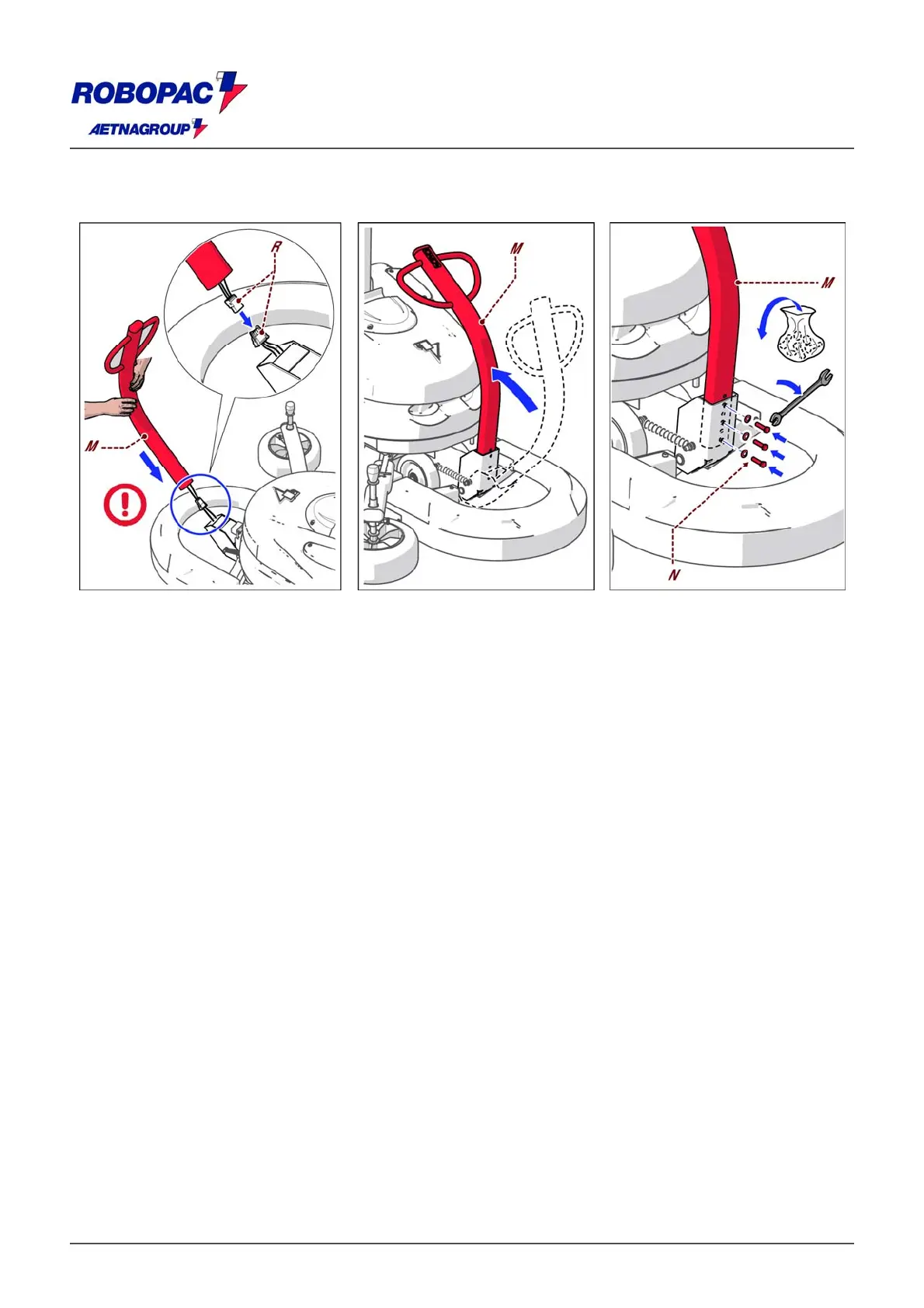 ROBOPAC
AETNAGROUP

R
M

M

M
N