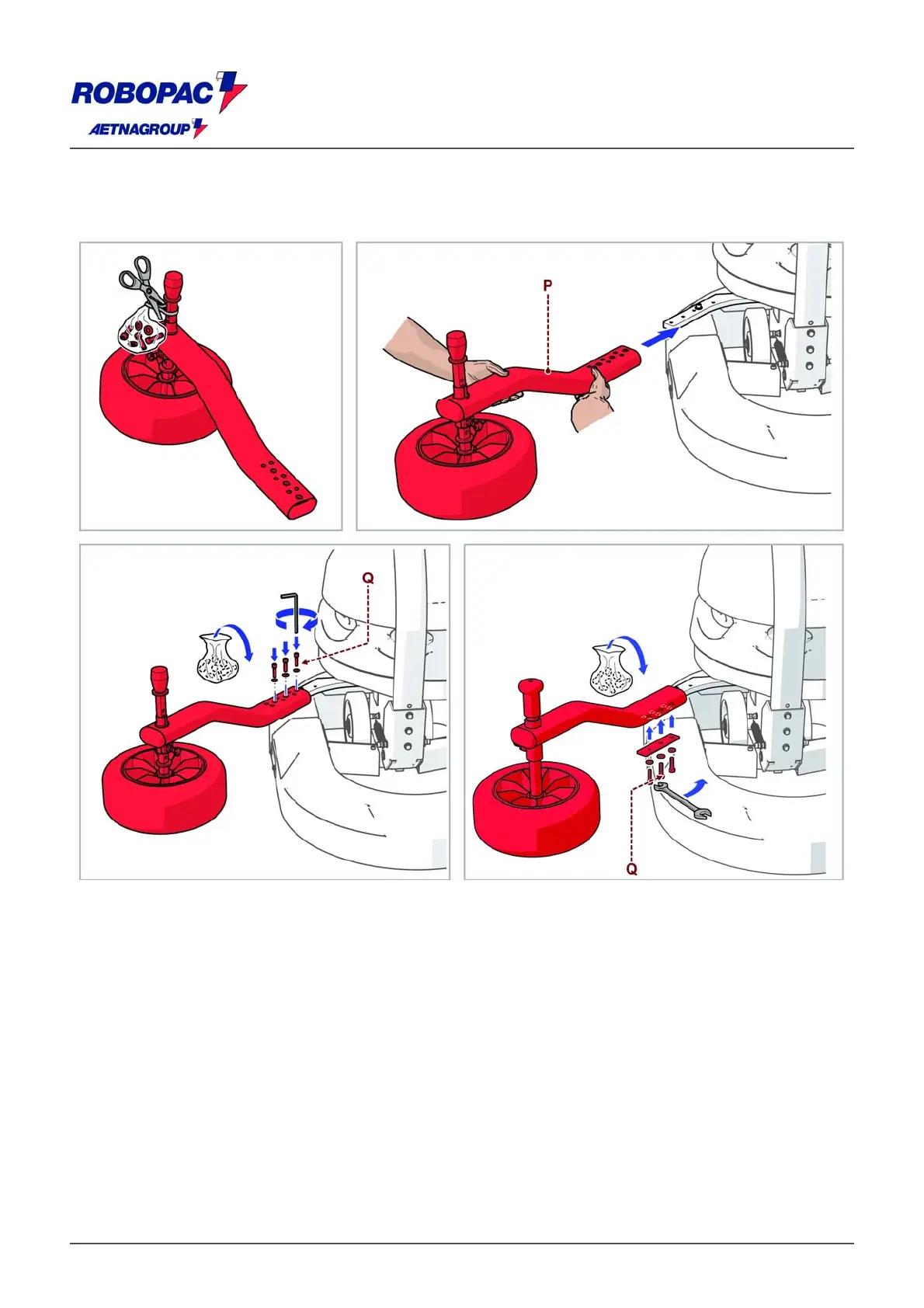 ROBOPAC
AETNAGROUP

P

Q

Q