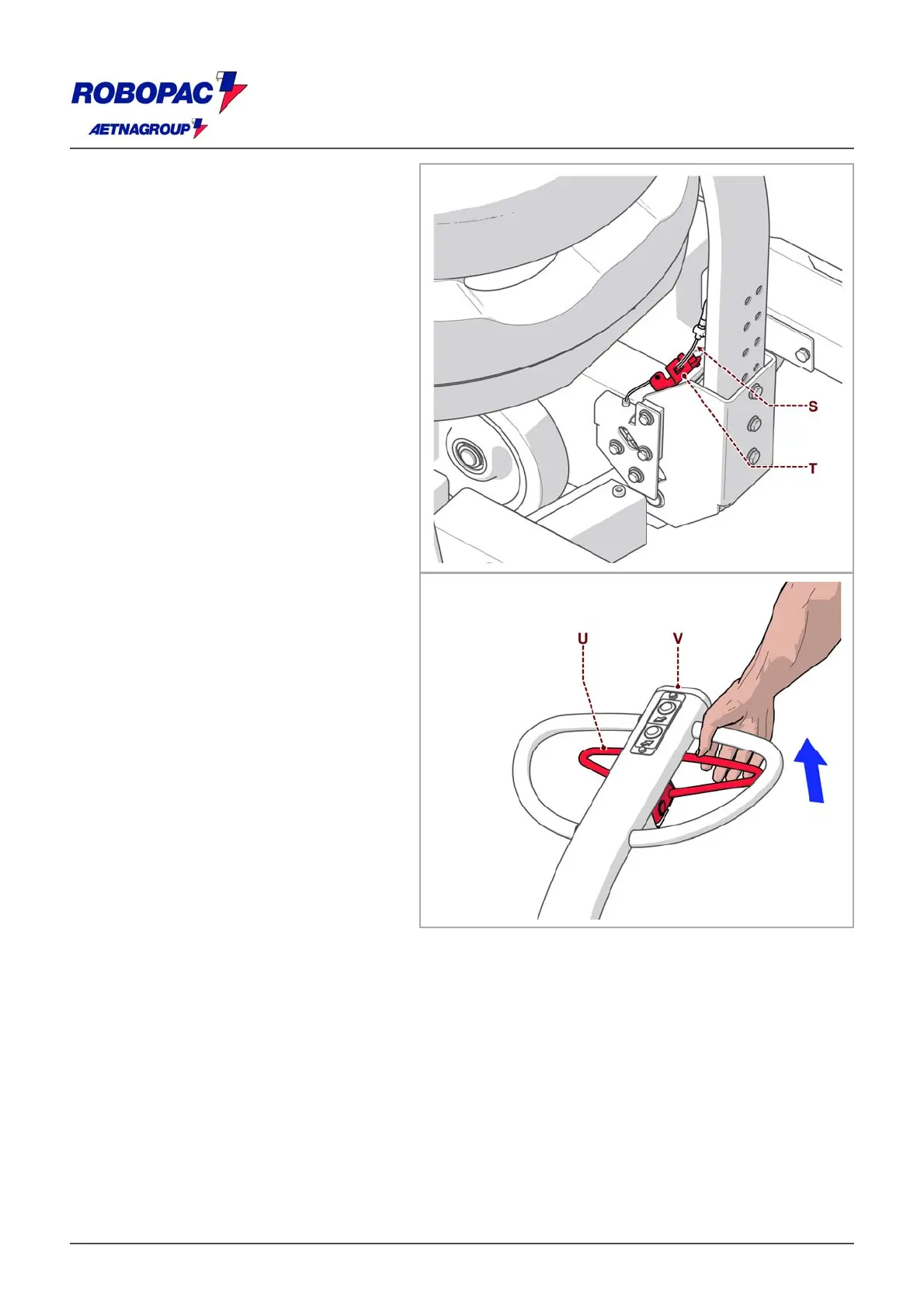 ROBOPAC
AETNAGROUP

S
T

U
V