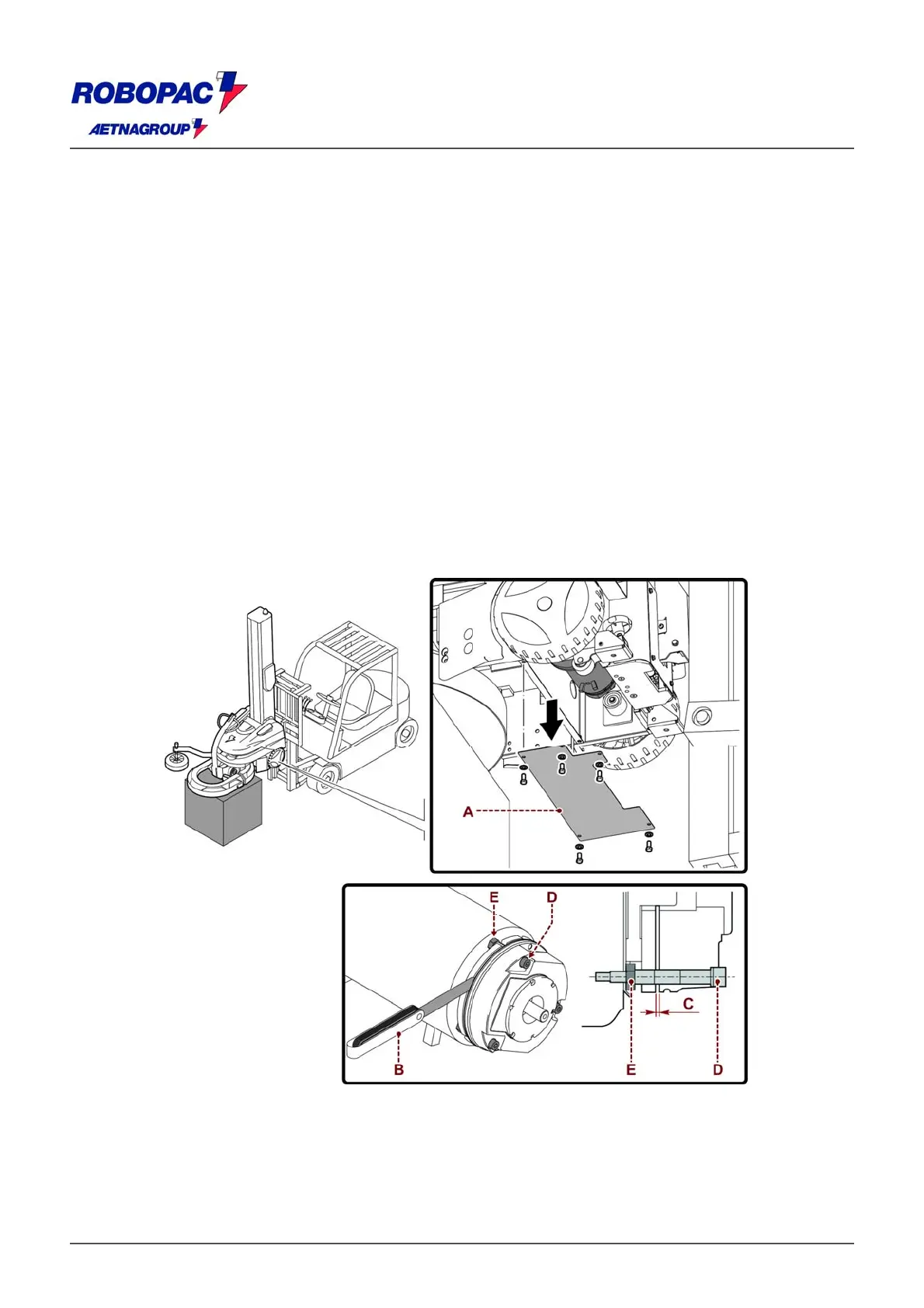 ROBOPAC
AETNAGROUP

A

E
D
B
C
E
D