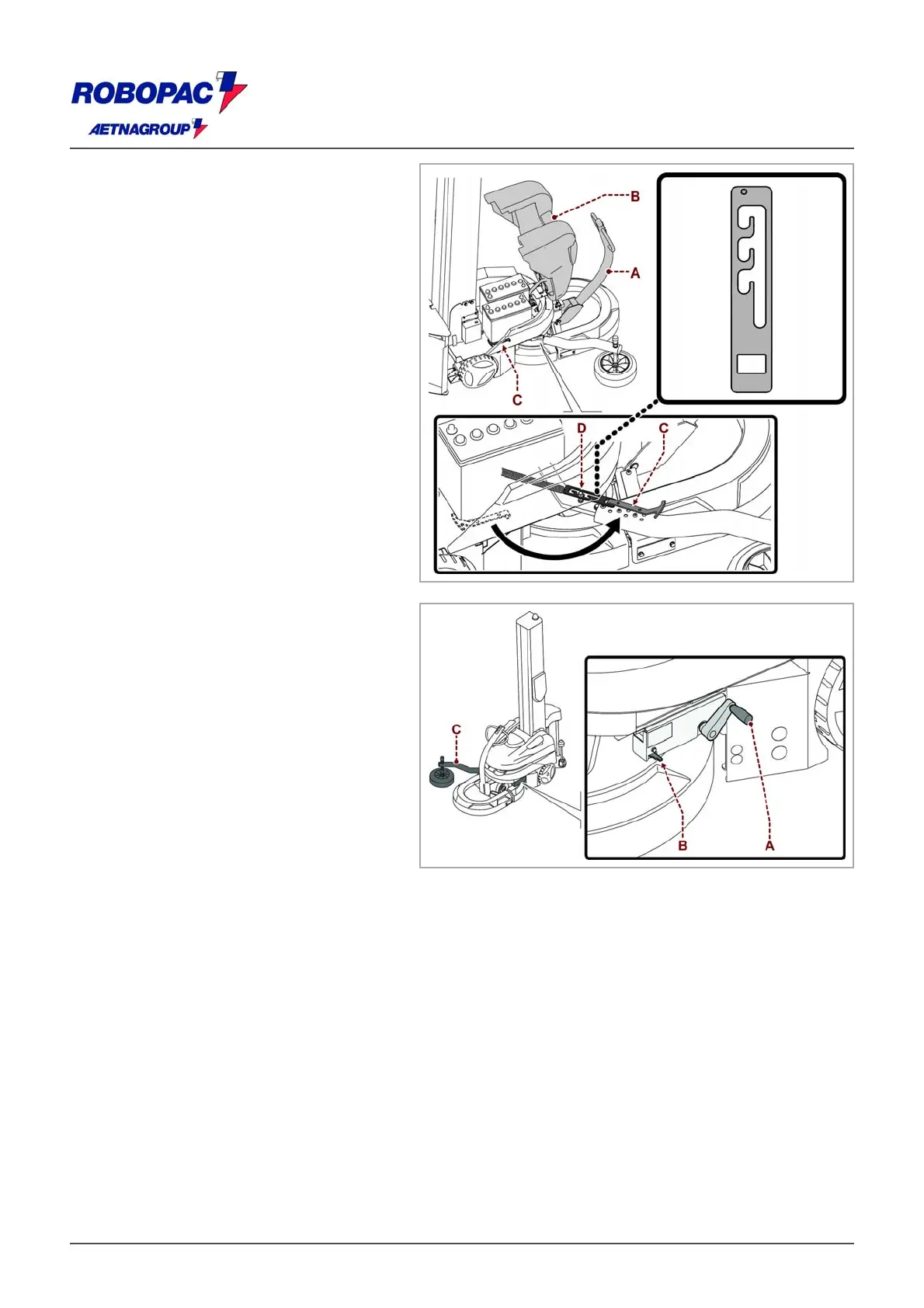 ROBOPAC
AETNAGROUP

B
A
C
D
C

C
B
A