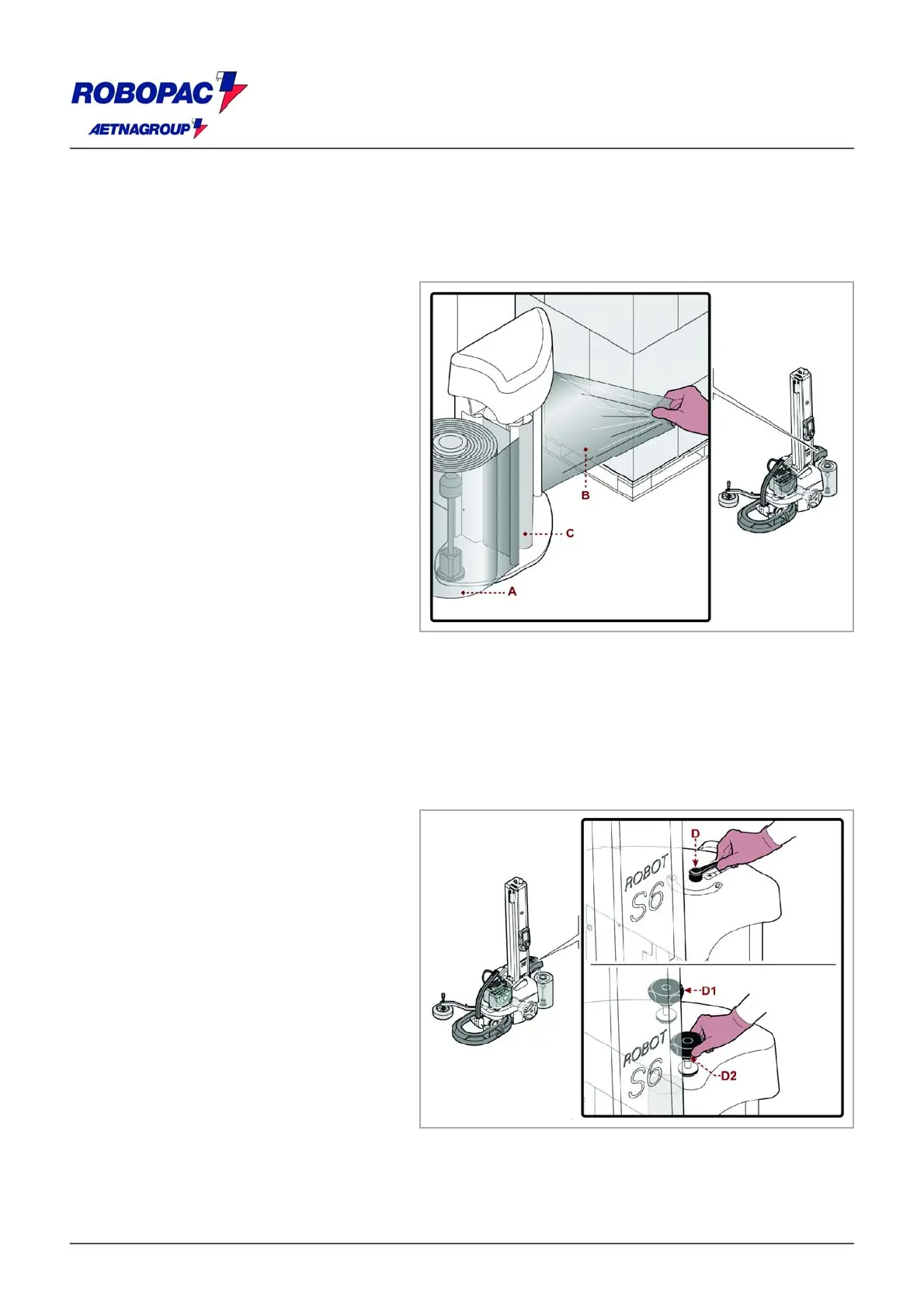 ROBOPAC
AETNAGROUP

B
C
A

D
ROBOT S6
D1
ROBOT S6
D2