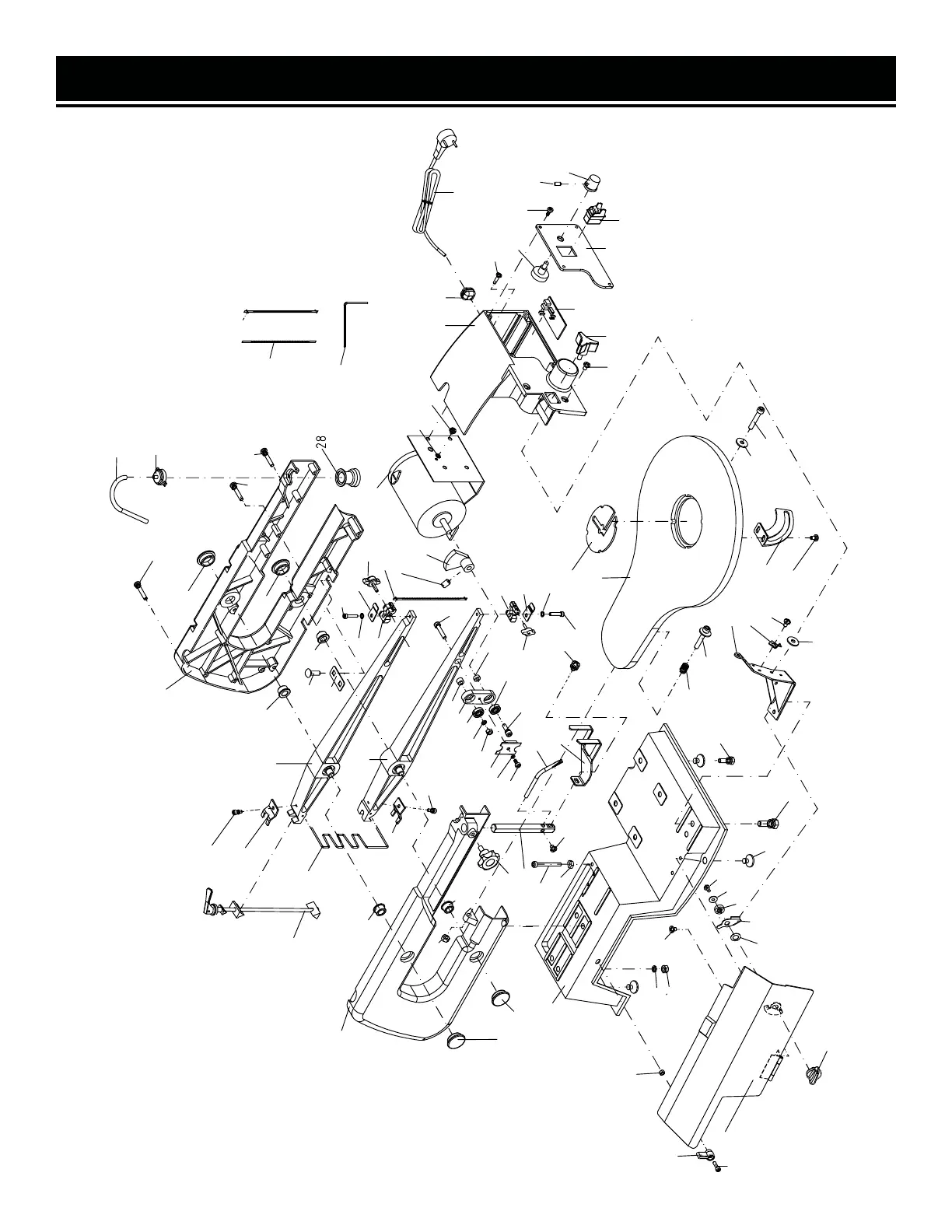 28