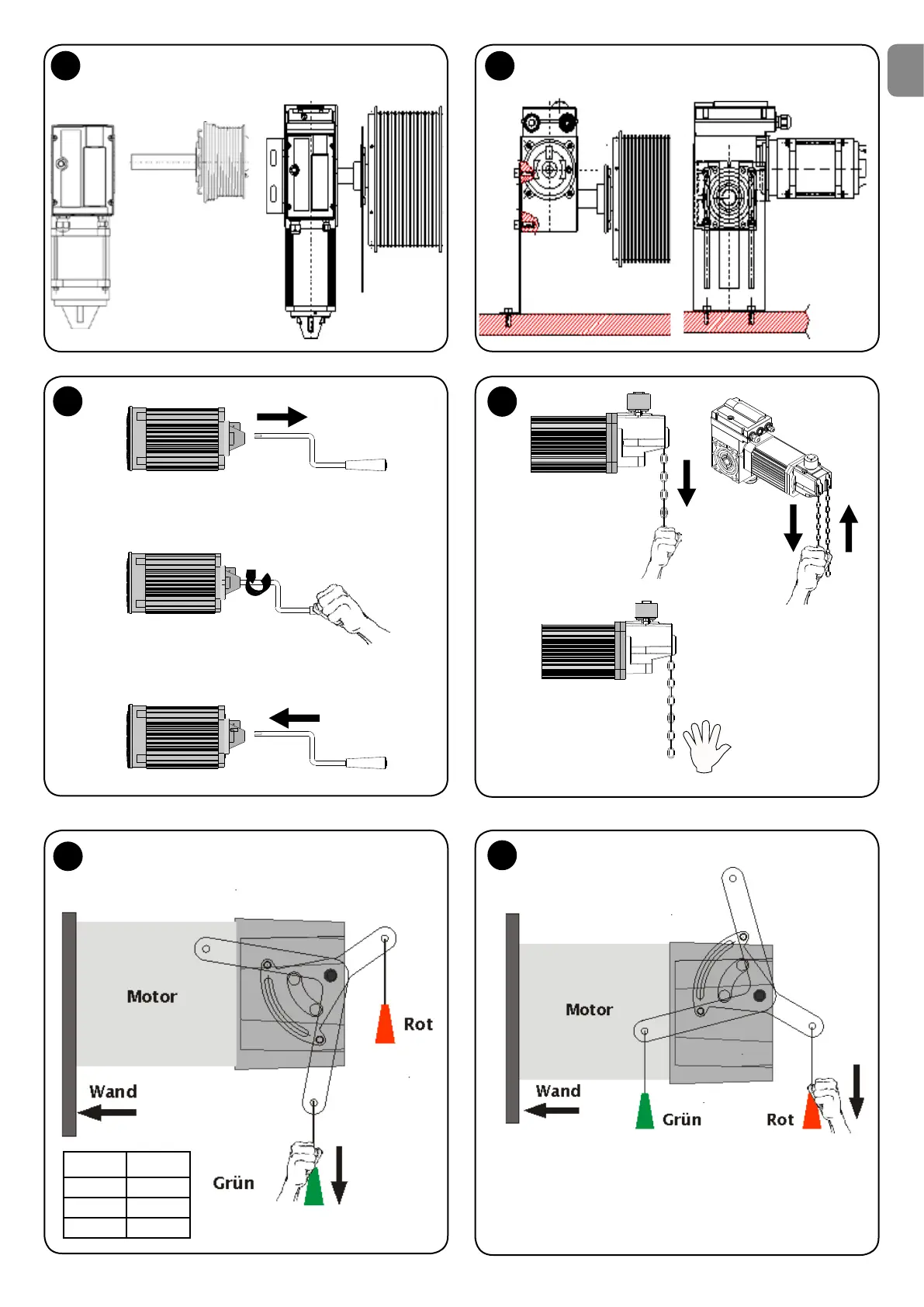 Motor

Rot

Wand

Grün

Motor

Wand

Grün

Rot