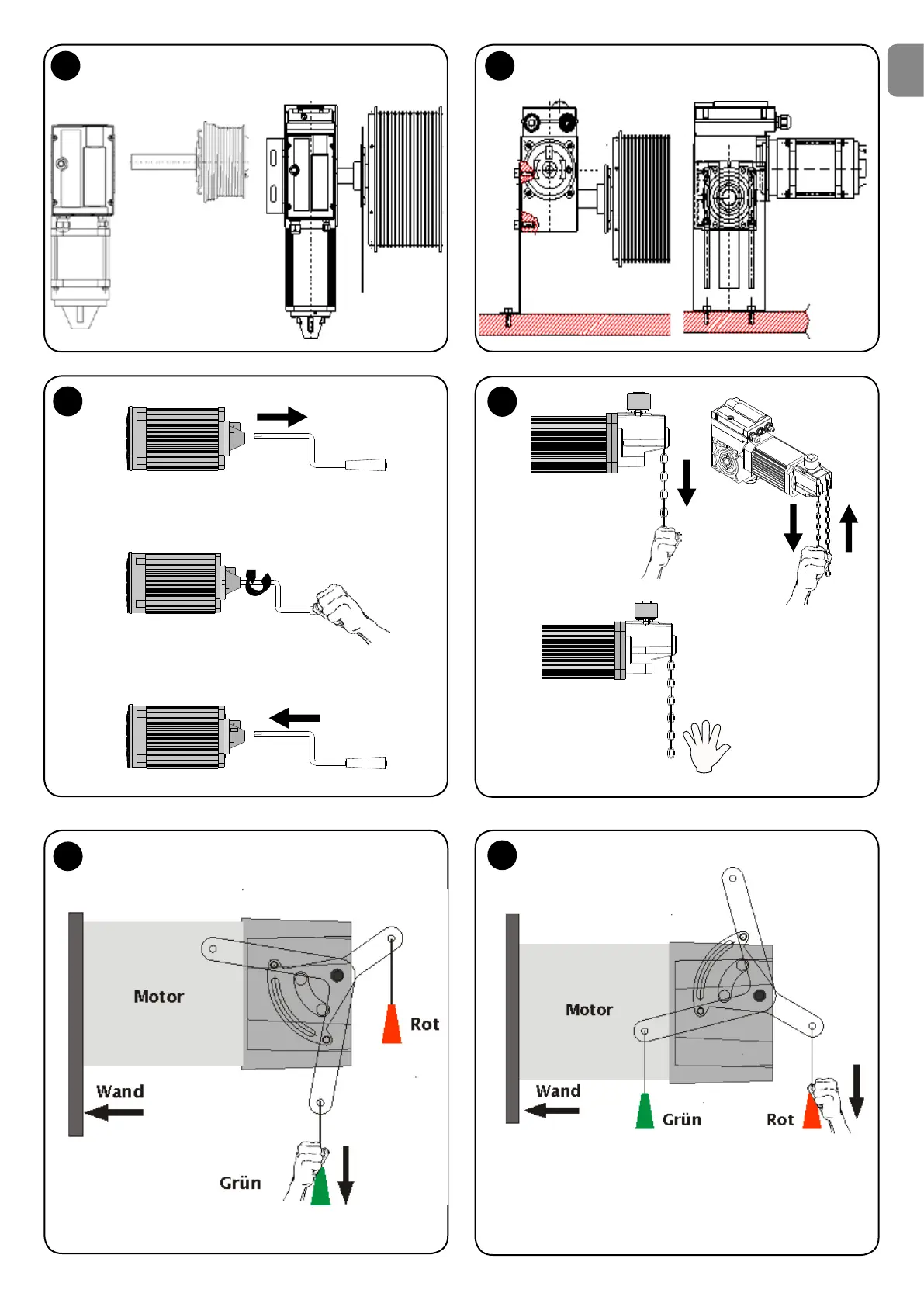 Motor

Rot

Wand

Grün

Motor

Wand

Grün

Rot