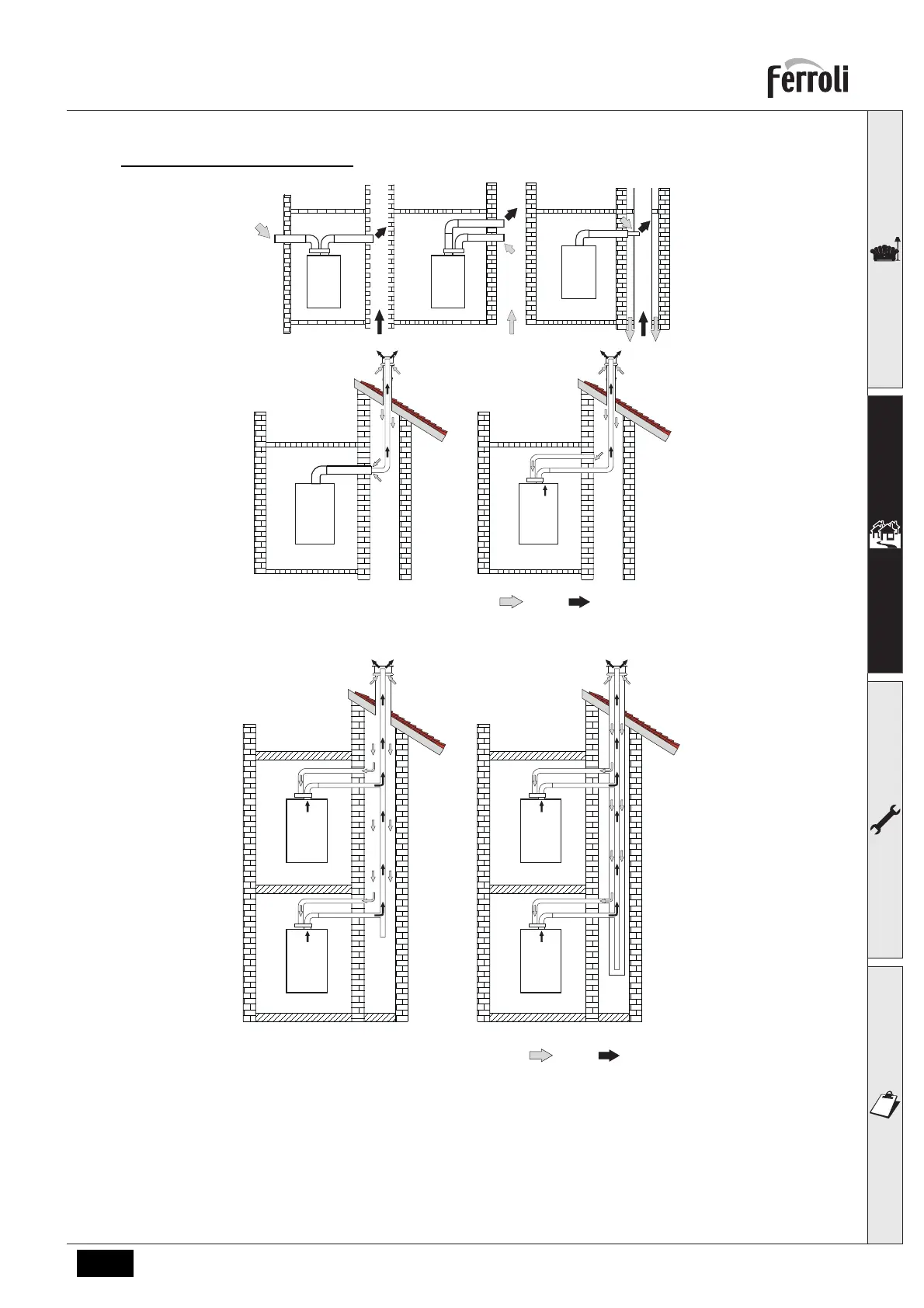 Ferroli