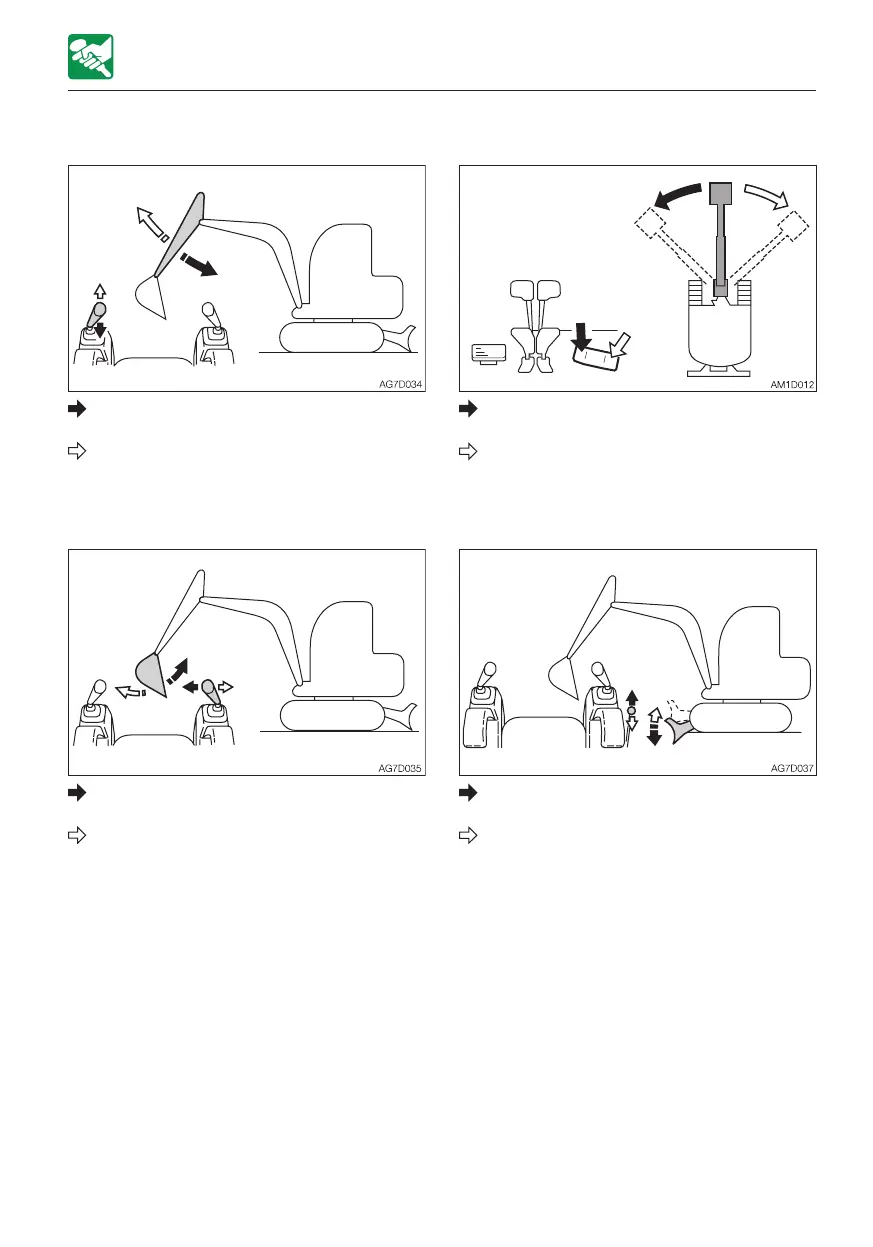 AG7D034

AM1D012

AG7D035

AG7D037