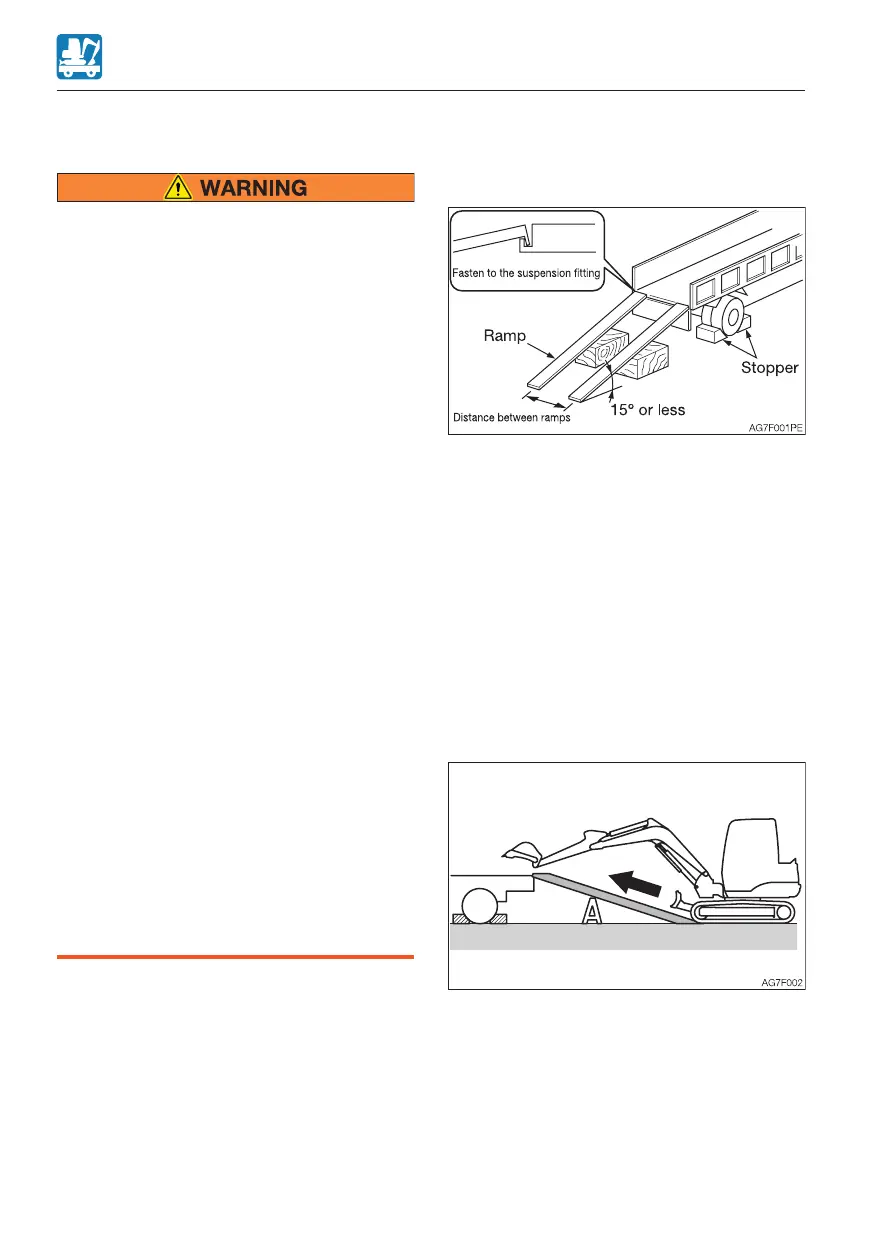 WARNING

Fasten to the suspension fitting

Ramp

Stopper

Distance between ramps

15° or less

AG7F001PE

AG7F002