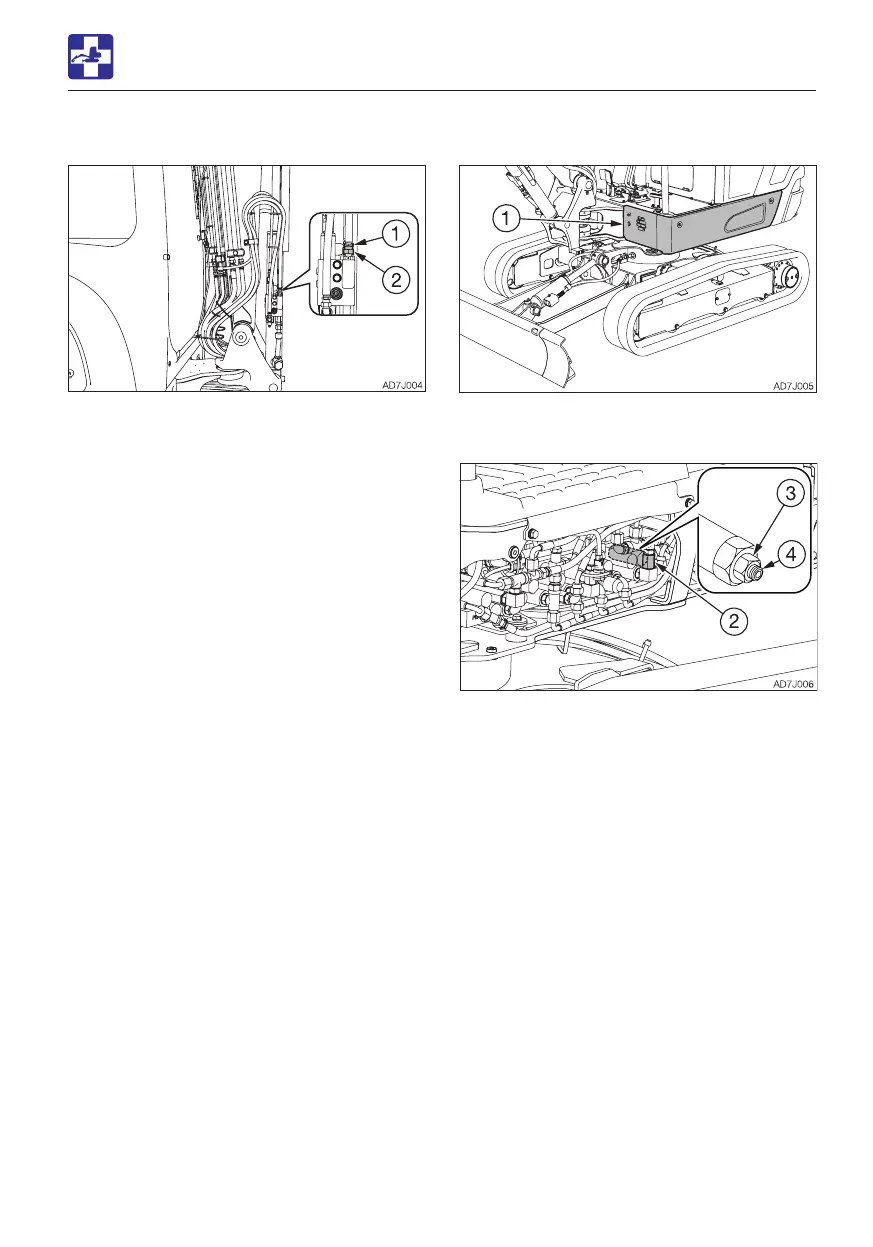 1
2
AD7J004

1
AD7J005

3
4
2
AD7J006