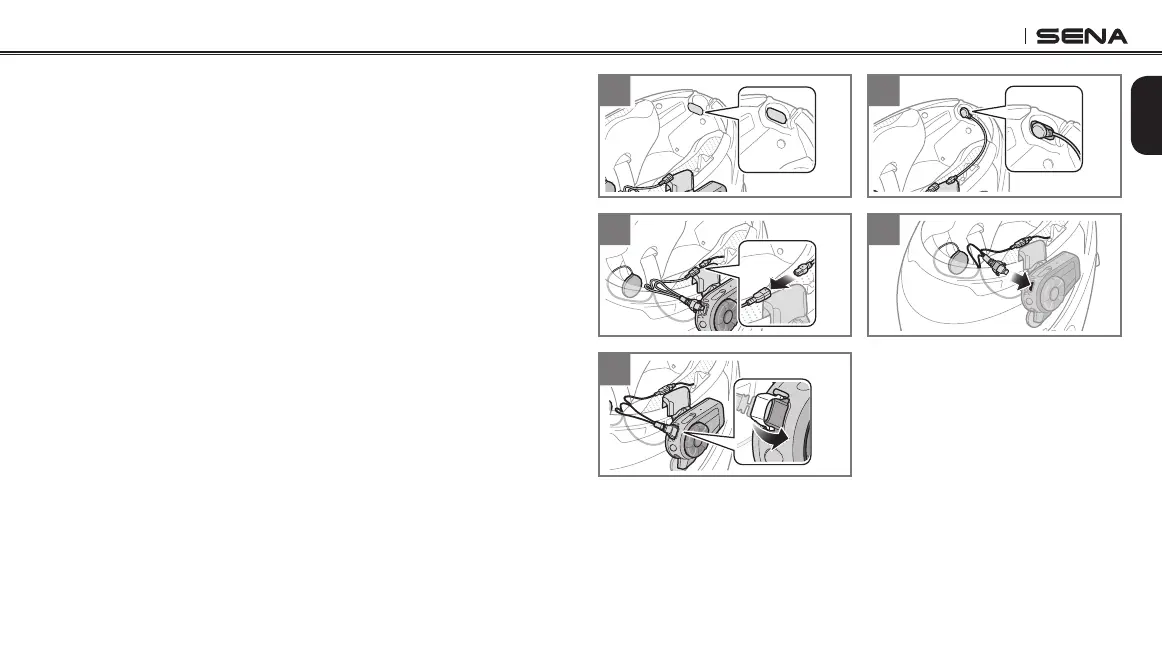 SENA