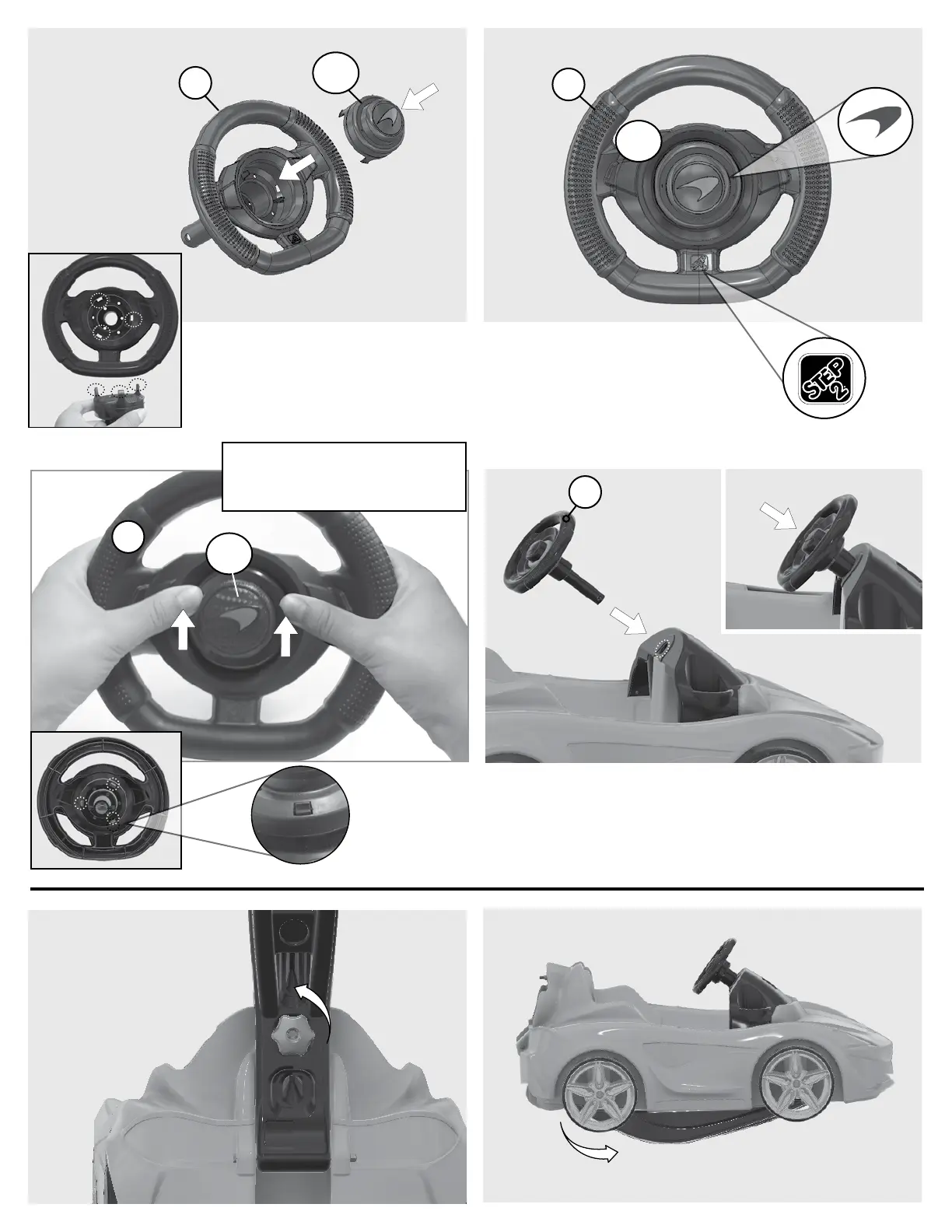 STEP 2