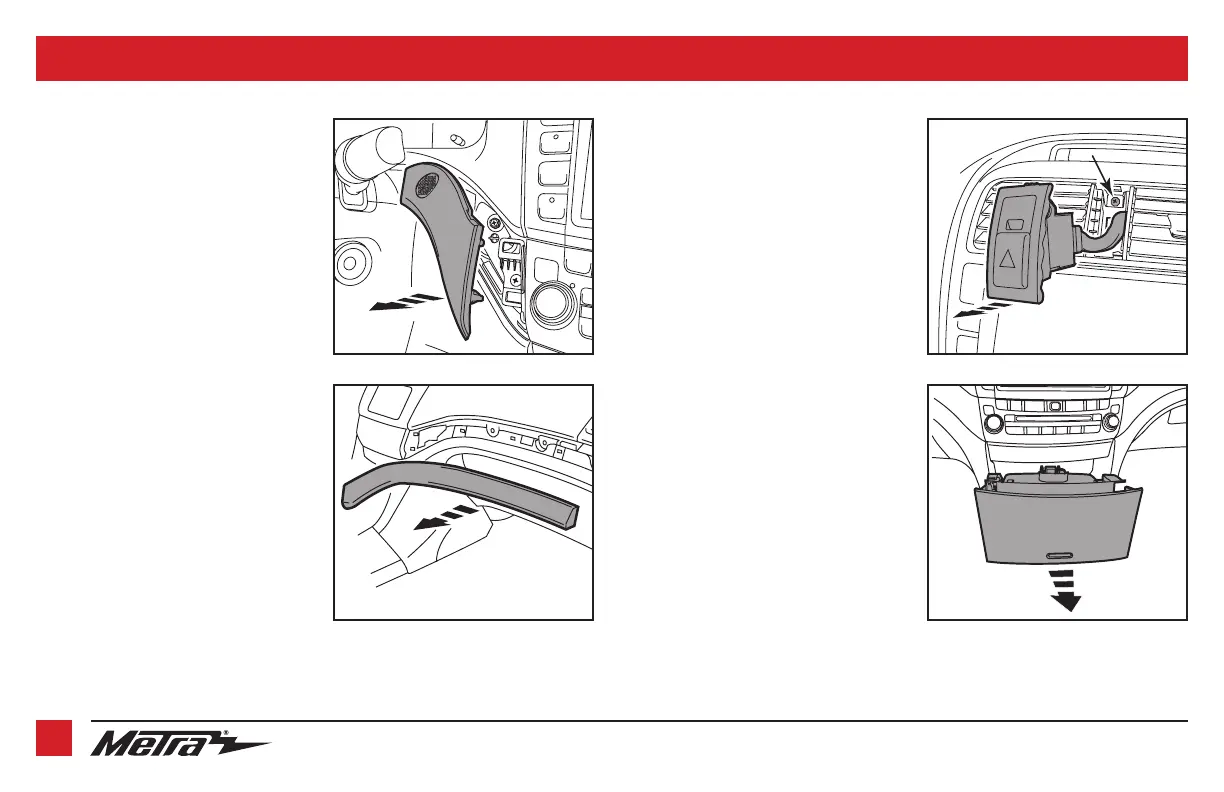 Metra®