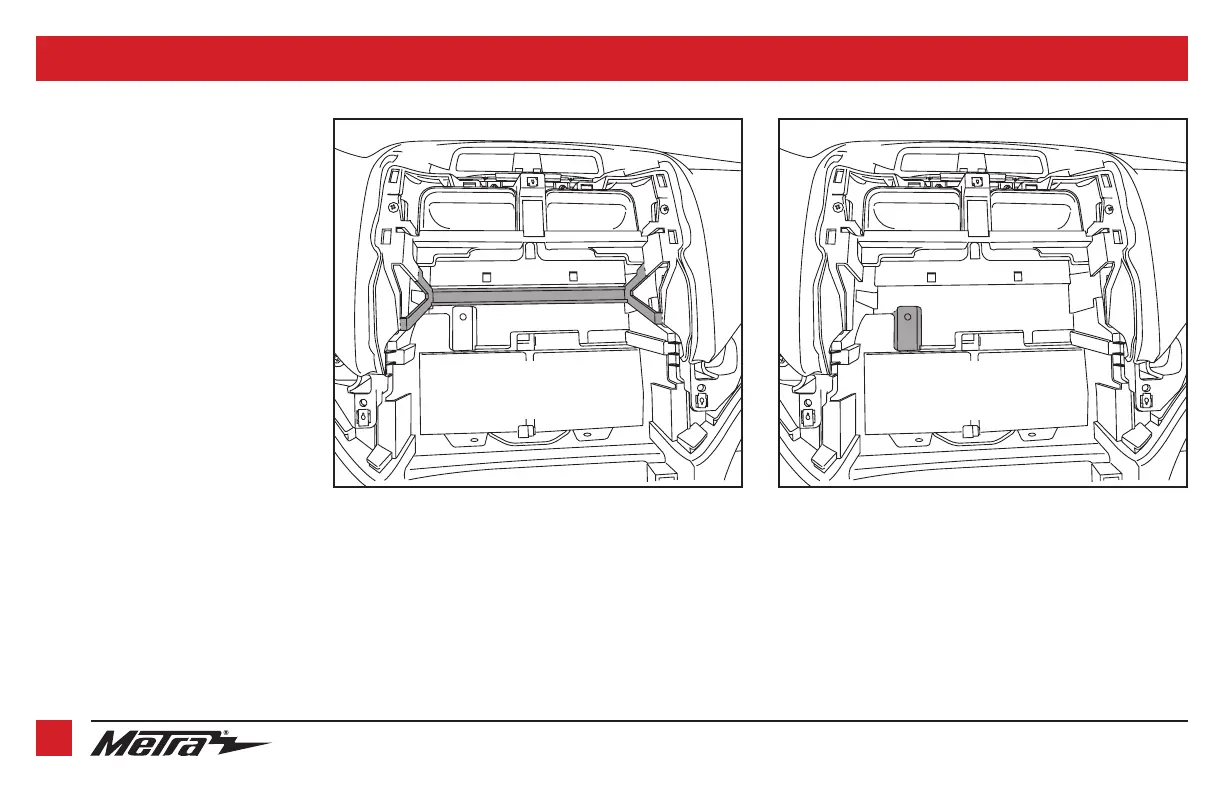 Metra®