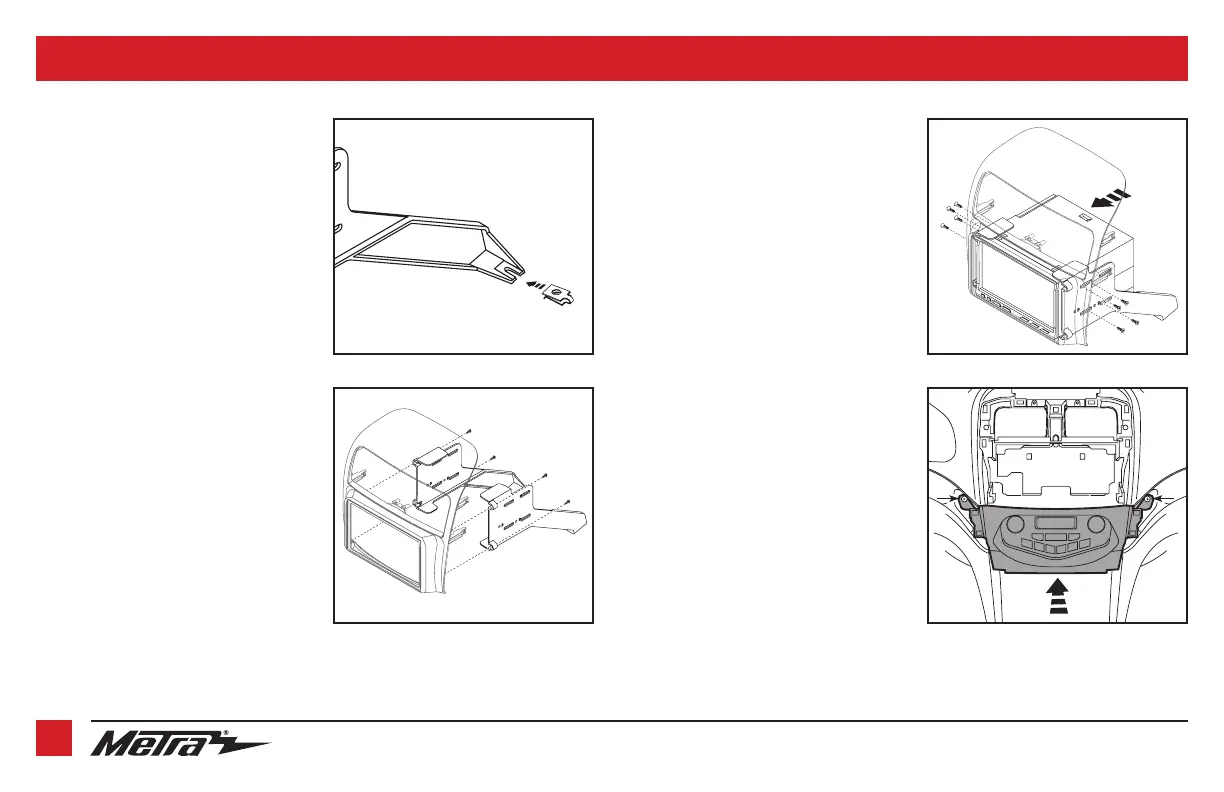 Metra®