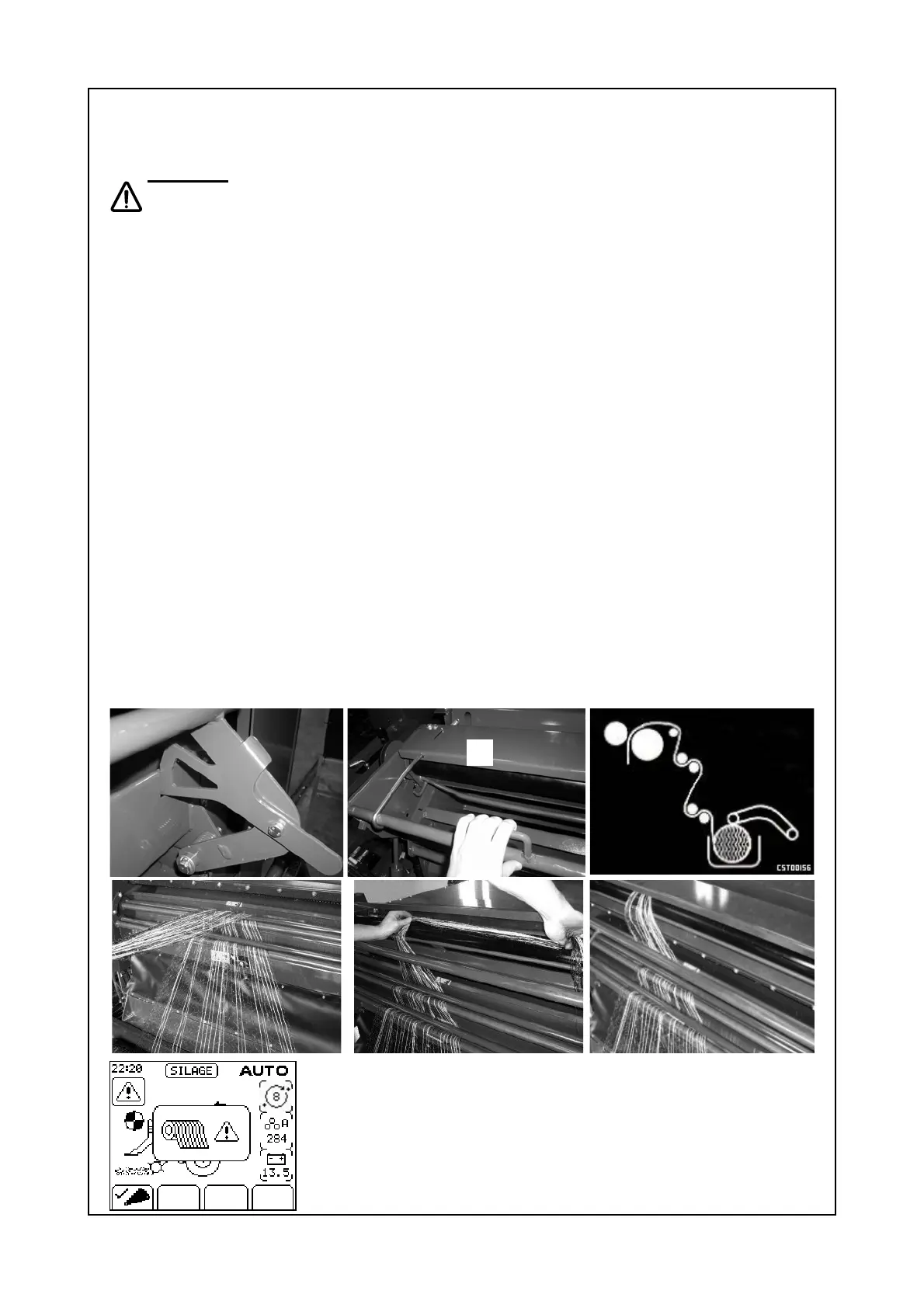 CST00156

22:20 SILAGE AUTO

8

A

284

13.5