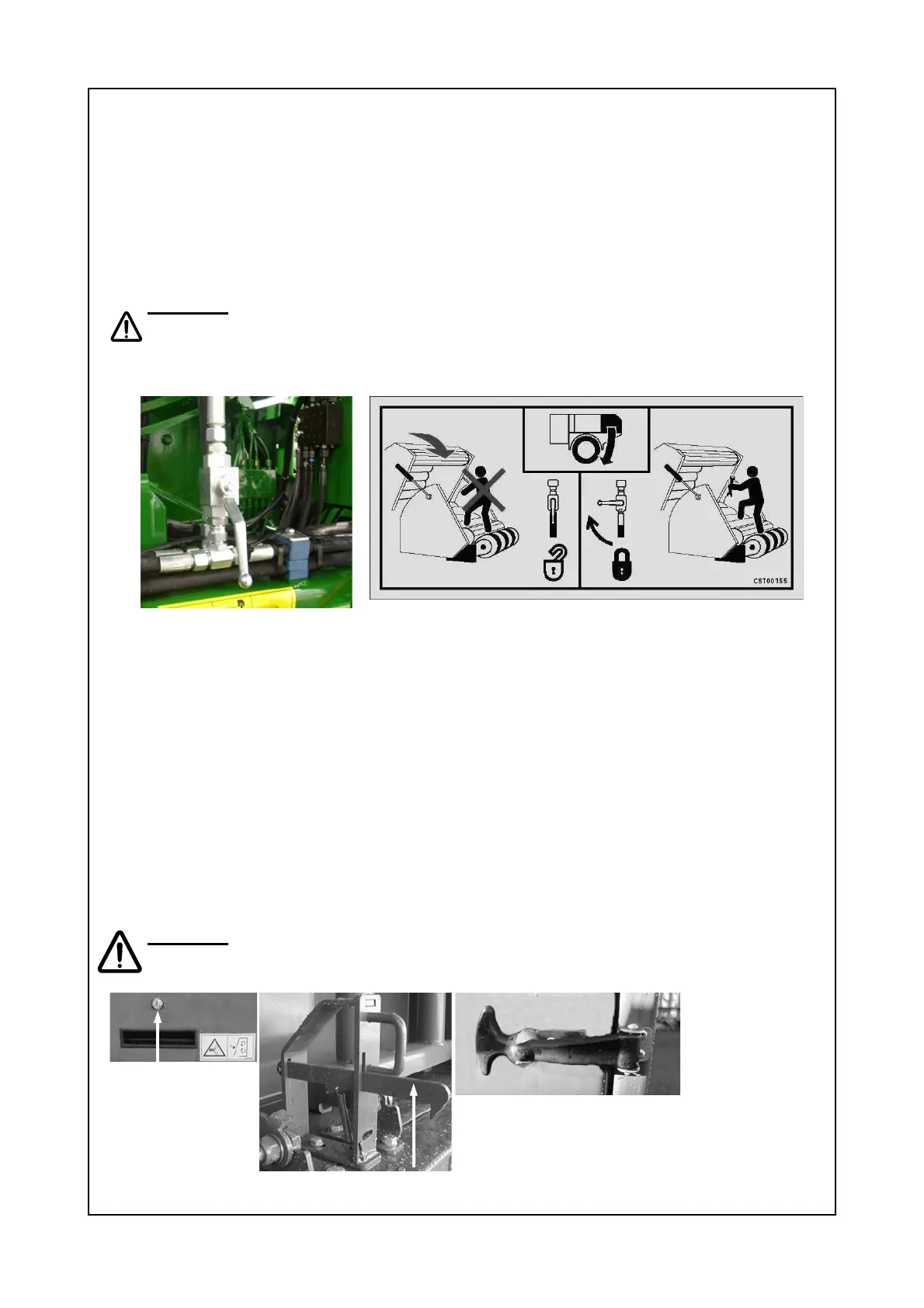 CST00155