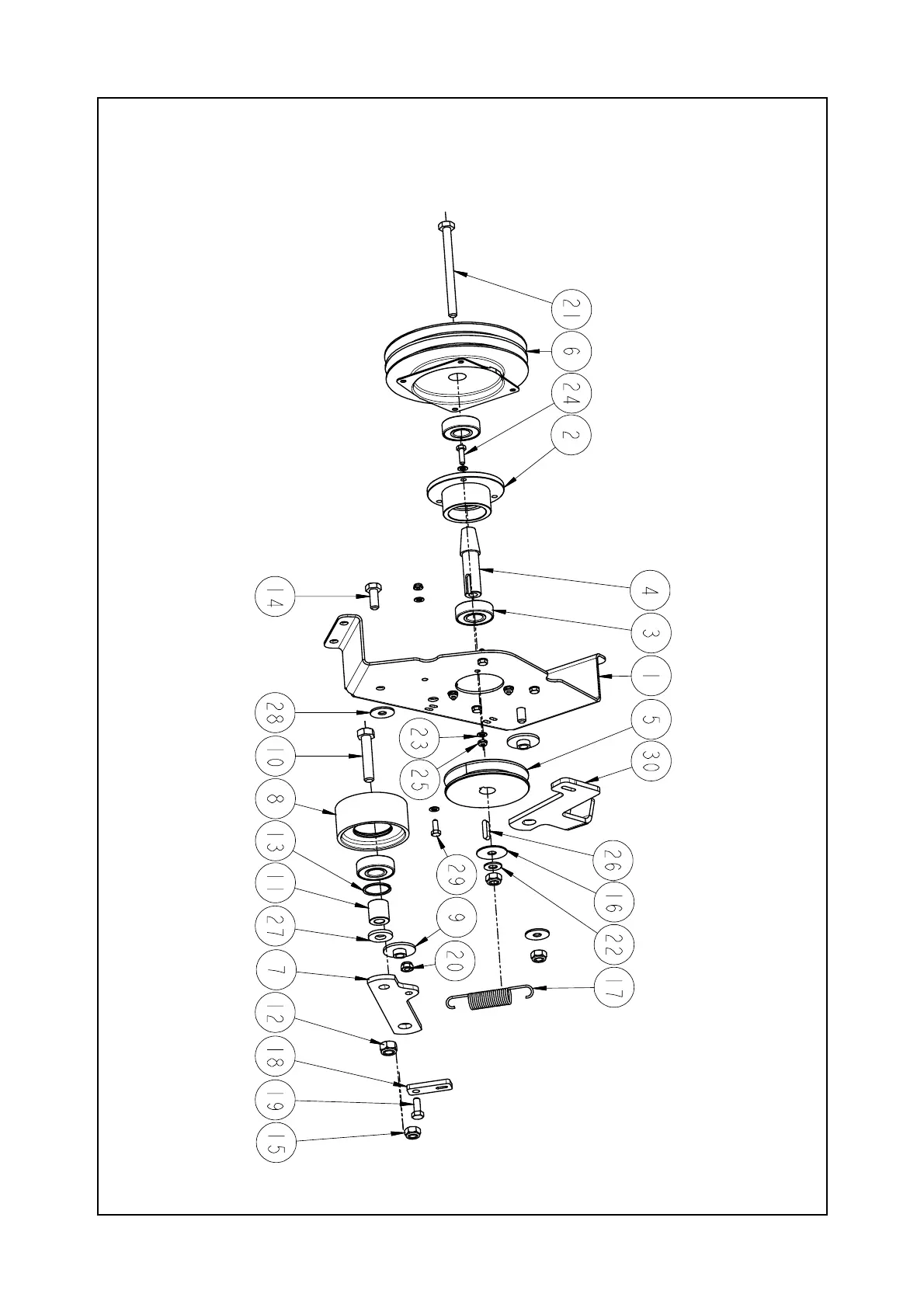 21
6
24
2
4
3
1
5
30
14
28
10
8
13
11
27
7
12
18
19
15
23
25
29
9
20
26
16
22
17