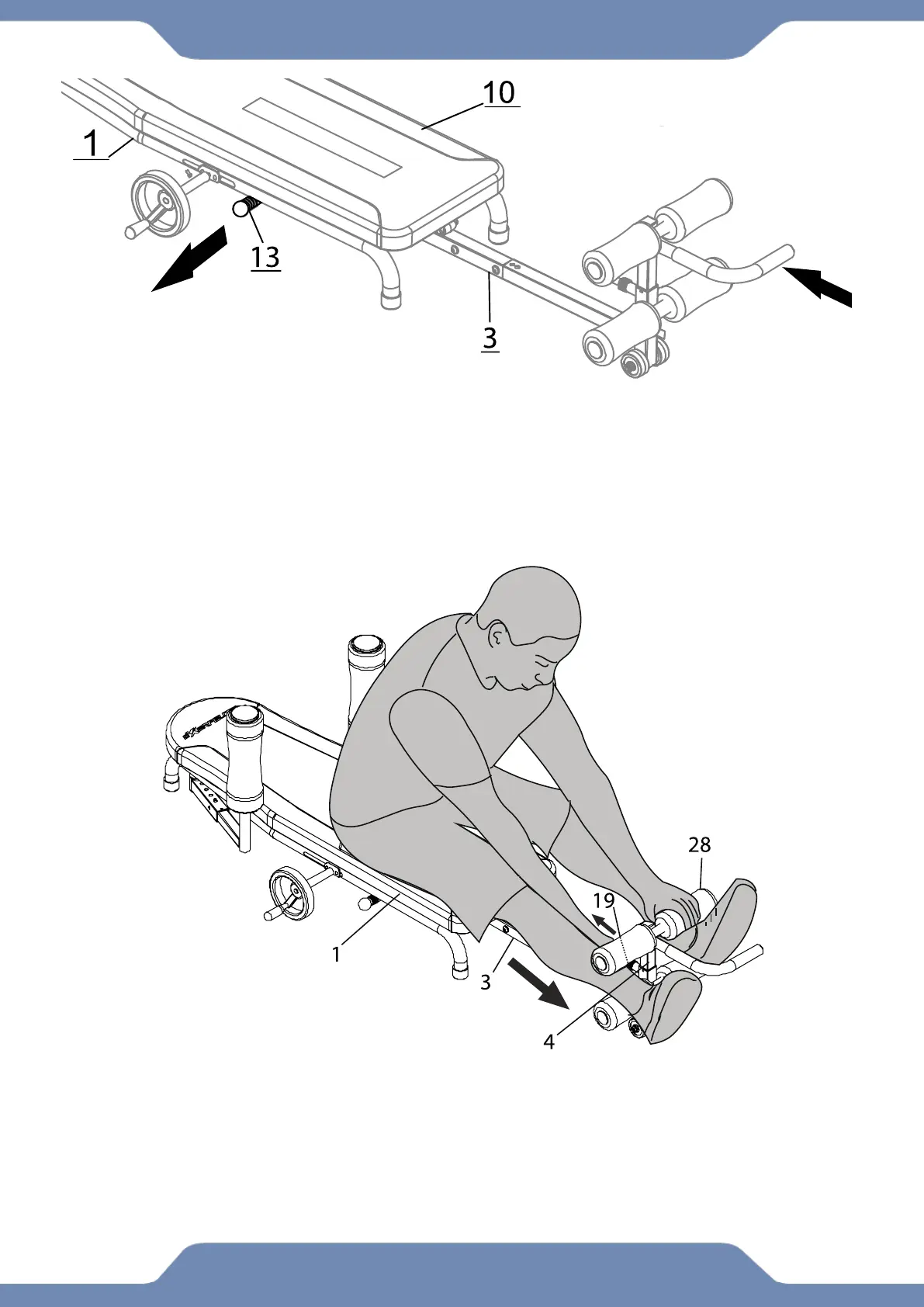 10
1
13
3

28
19
1
3
4