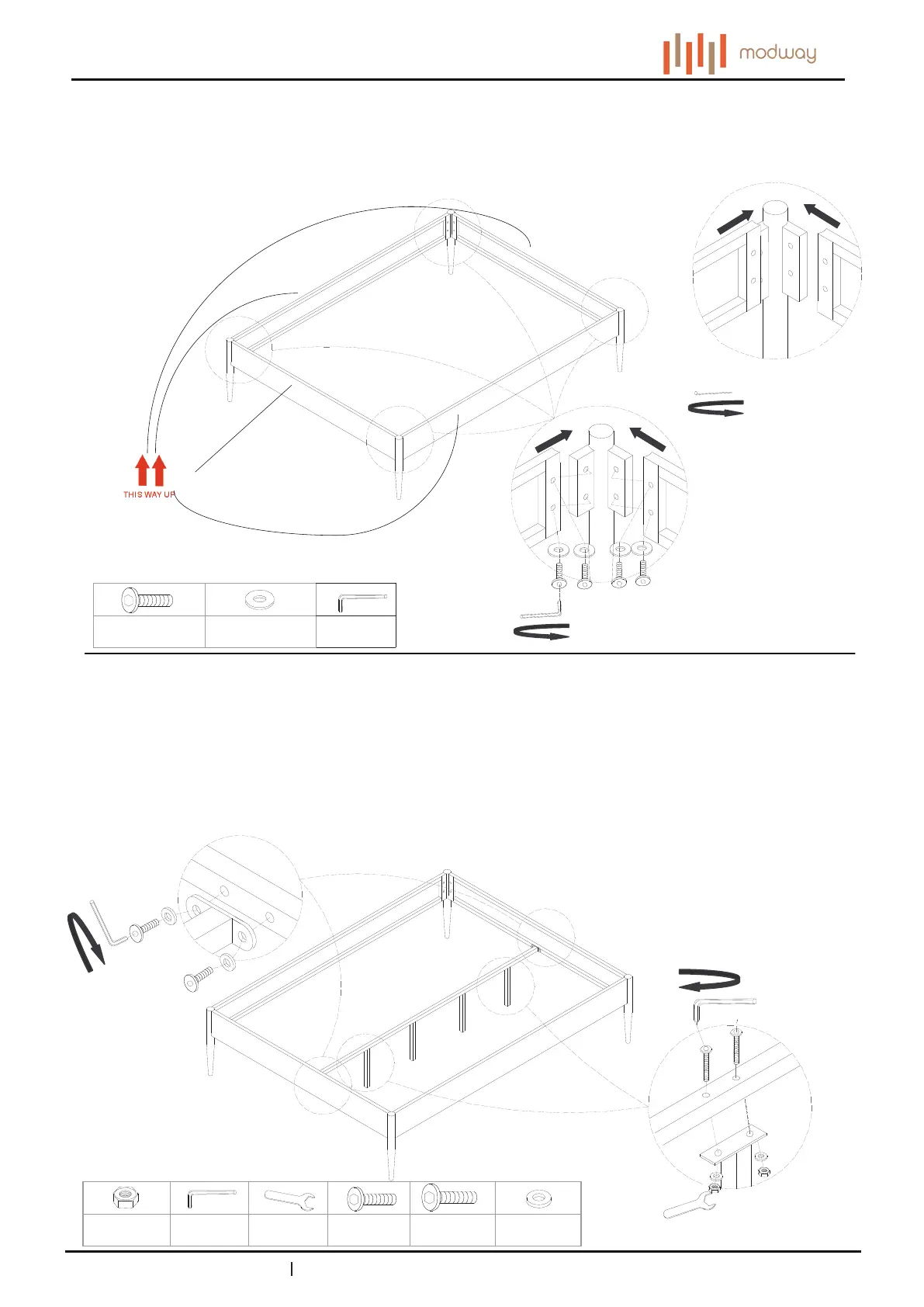 modway

THIS WAY UP