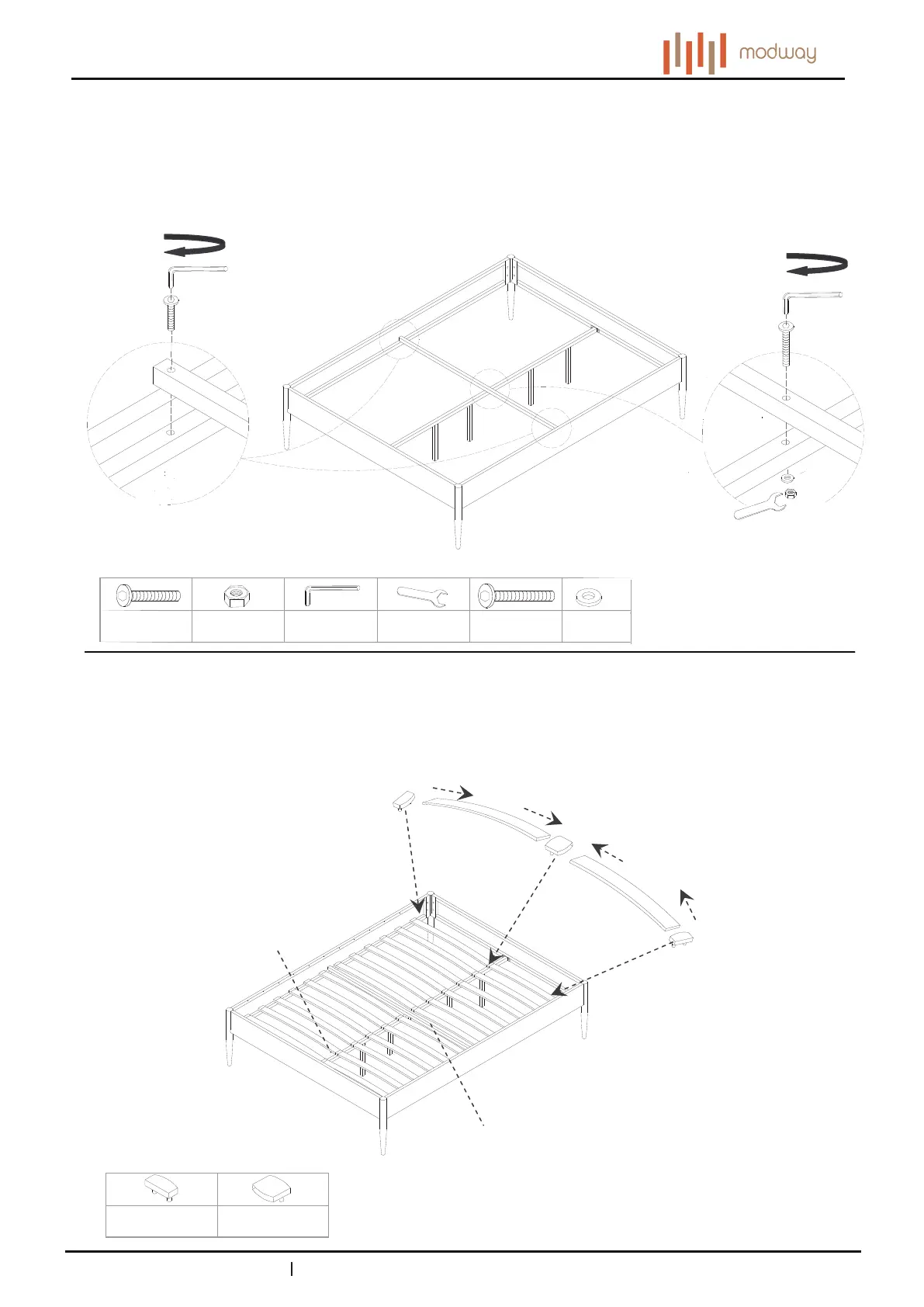 modway