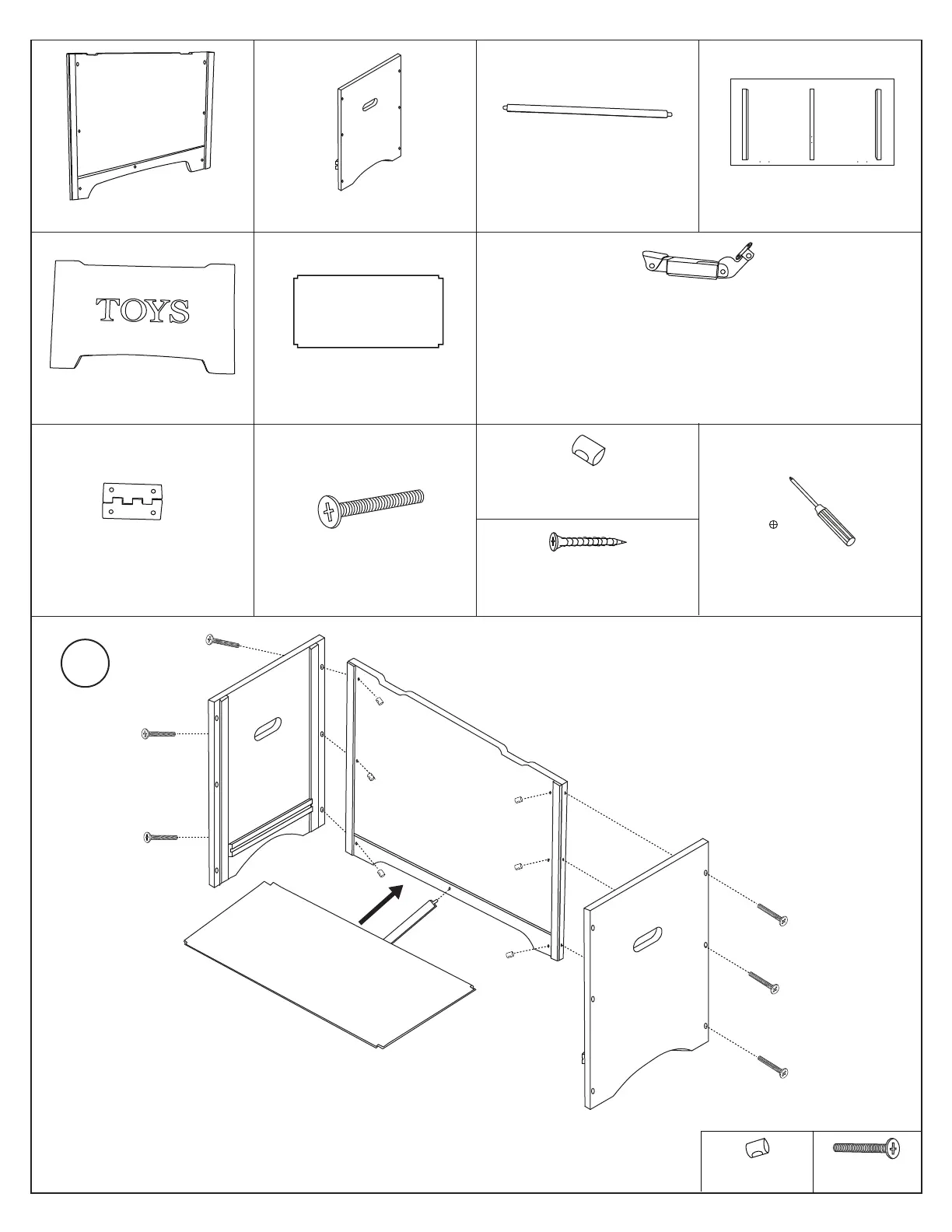 TOYS