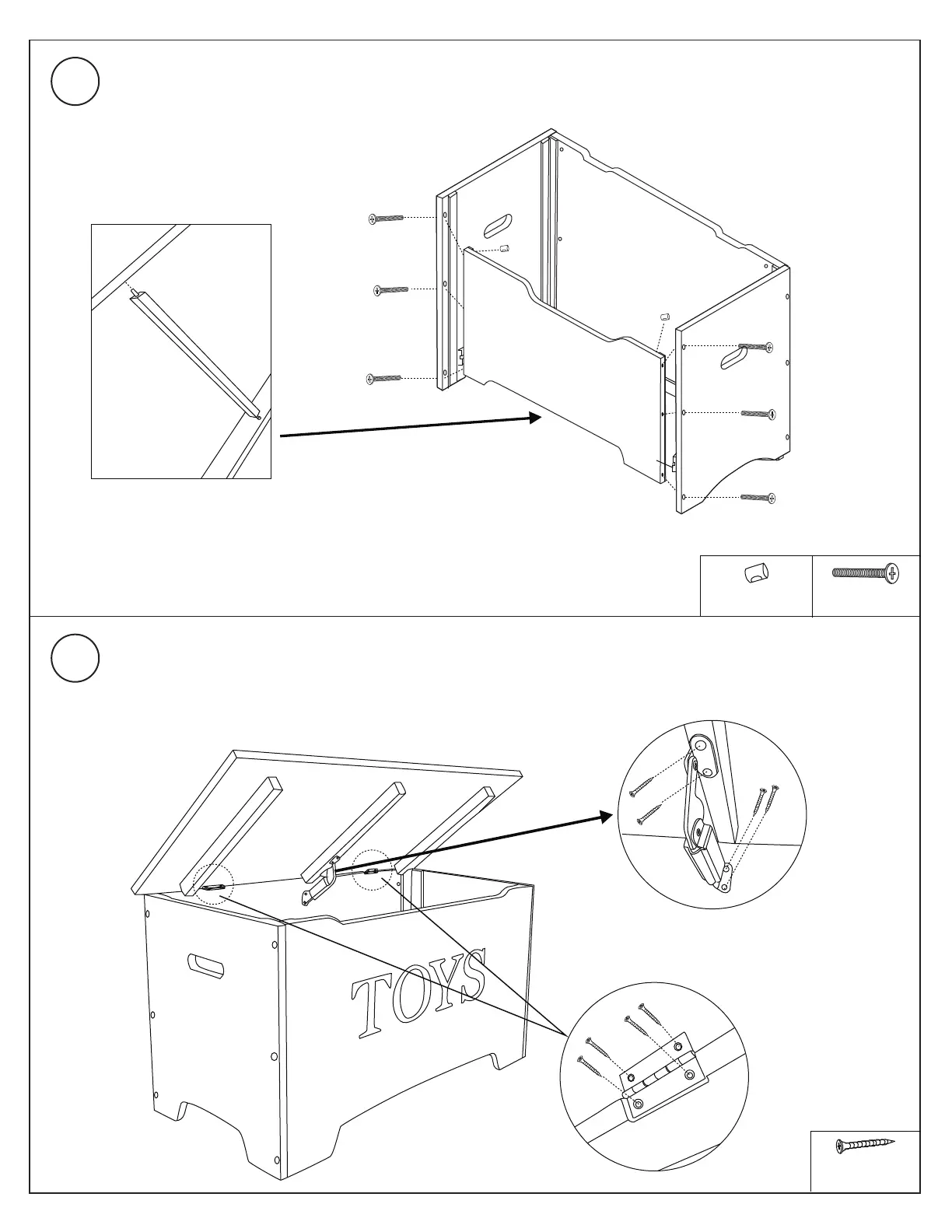 TOYS