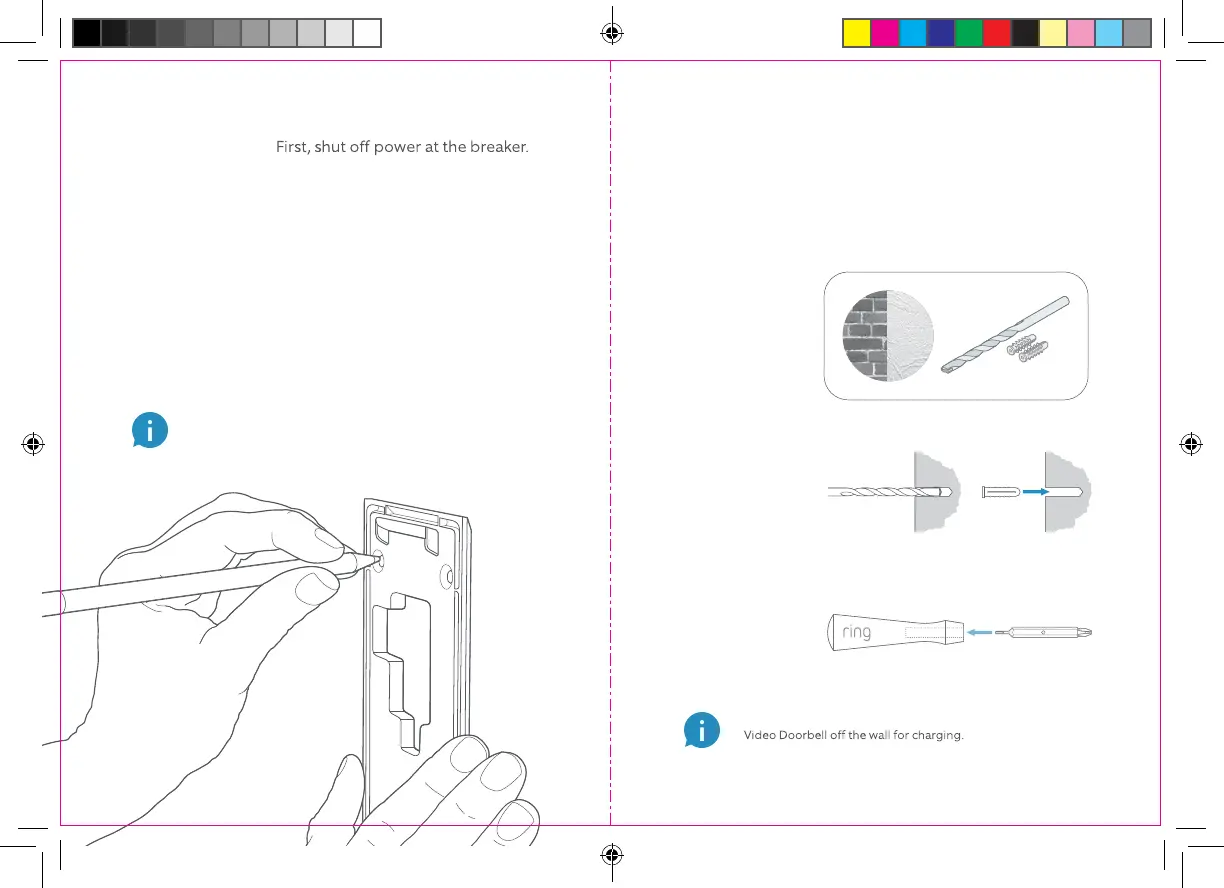 First, shut off power at the breaker.

ring

Video Doorbell off the wall for charging.