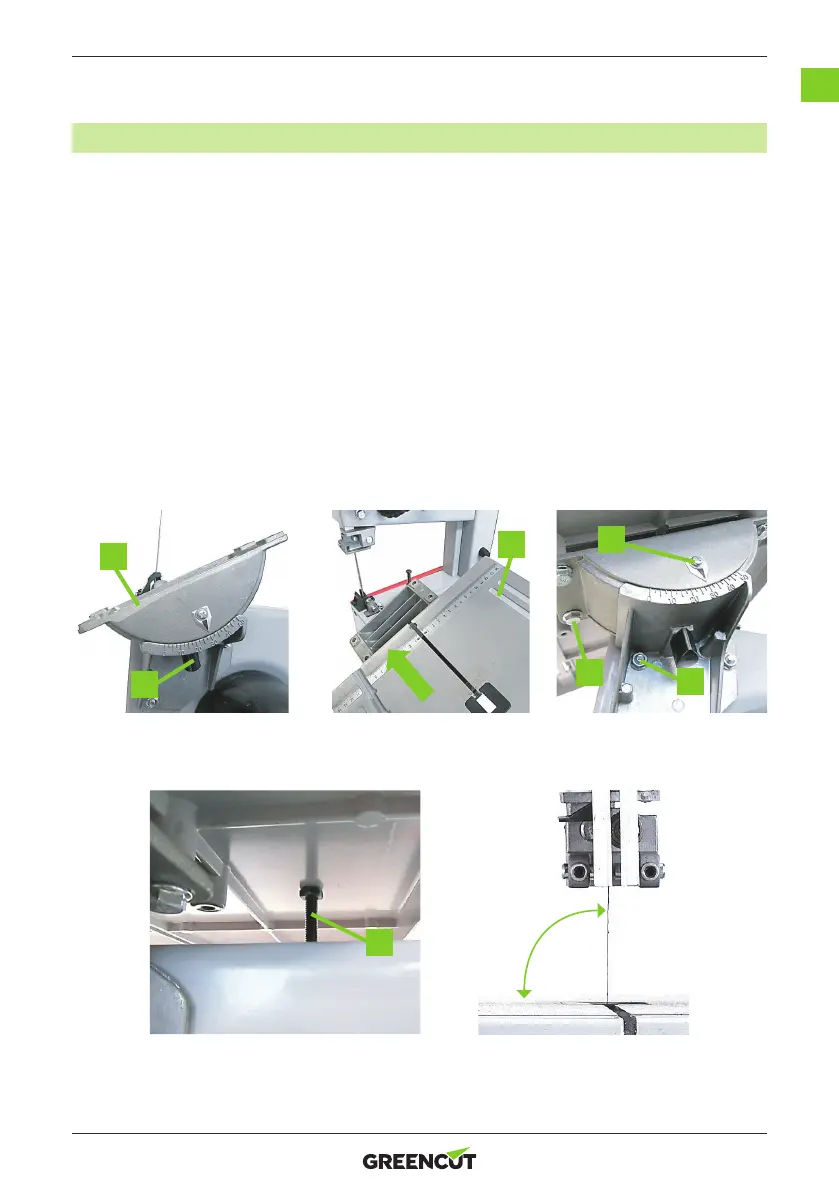 GREENCUT