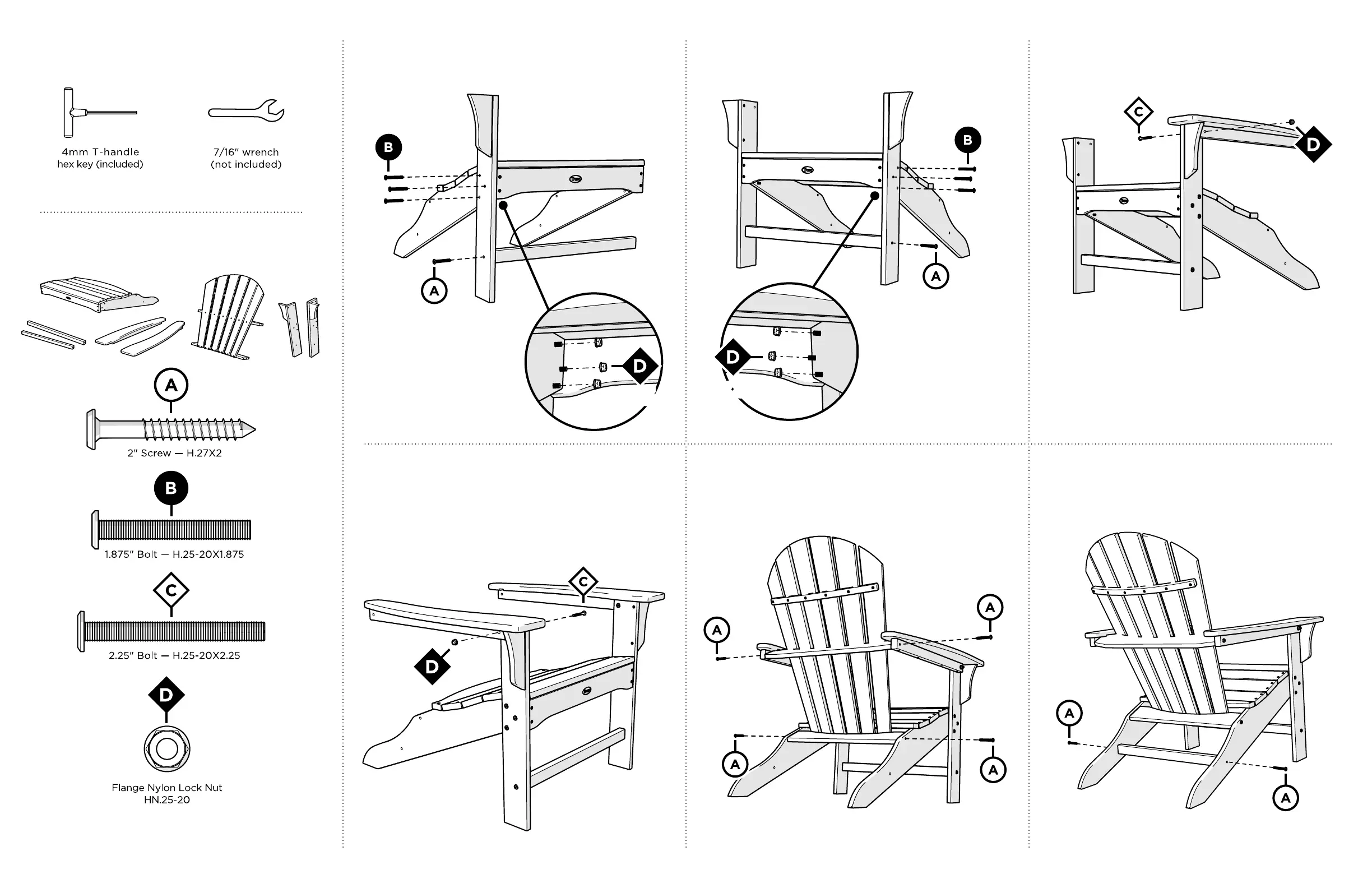 4mm T-handle
hex key (included)

7/16" wrench
(not included)

A

2" Screw — H.27X2

B

1.875" Bolt — H.25-20X1.875

C

2.25" Bolt — H.25-20X2.25

D

Flange Nylon Lock Nut
HN.25-20

B

A

D

B

A

D

C

D

C

D

A

A

A

A

A

A