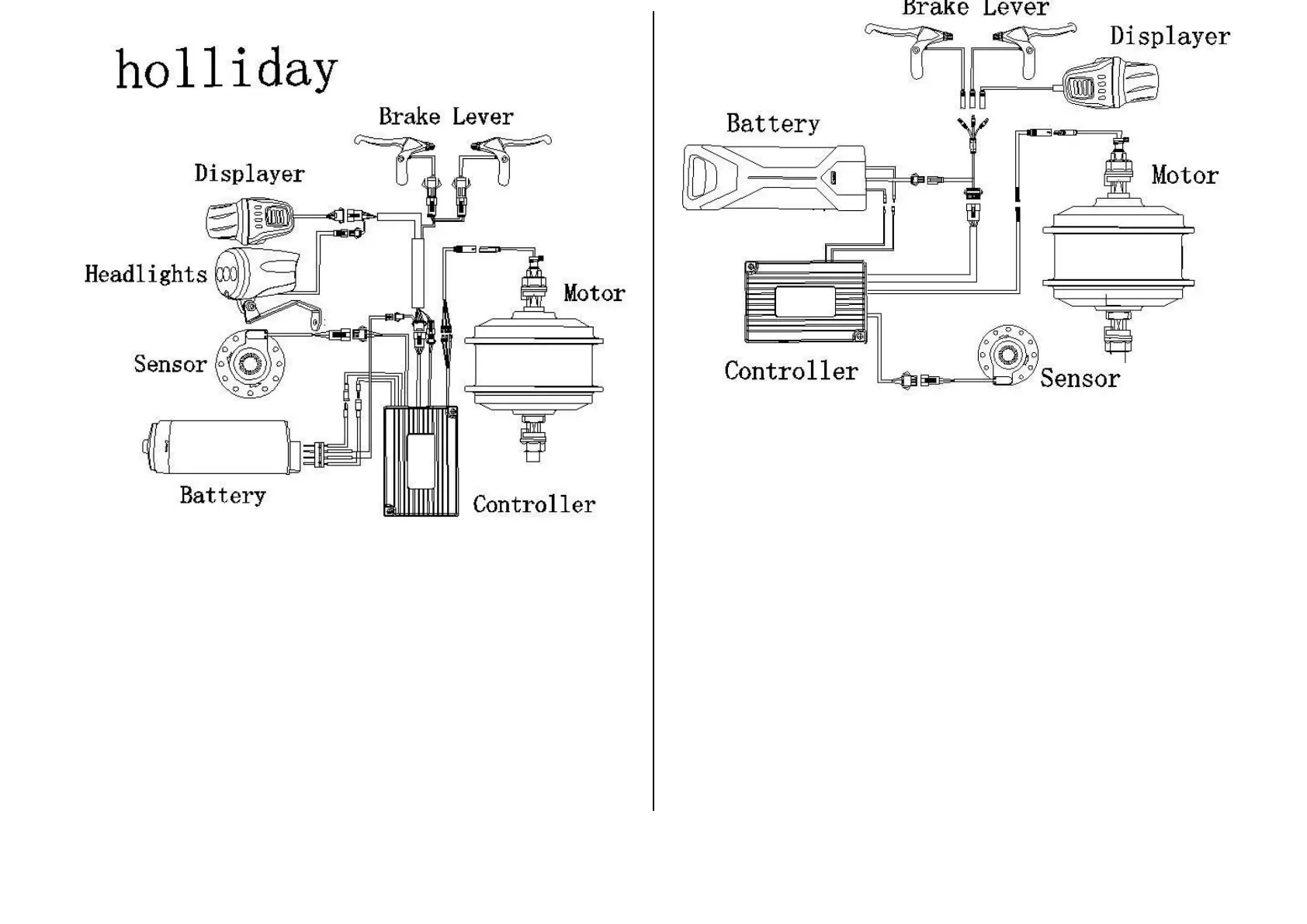 holliday

Brake Lever

Displayer

Headlights

Motor

Sensor

Battery

Controller

Brake Lever

Displayer

Battery

Motor

Controller

Sensor