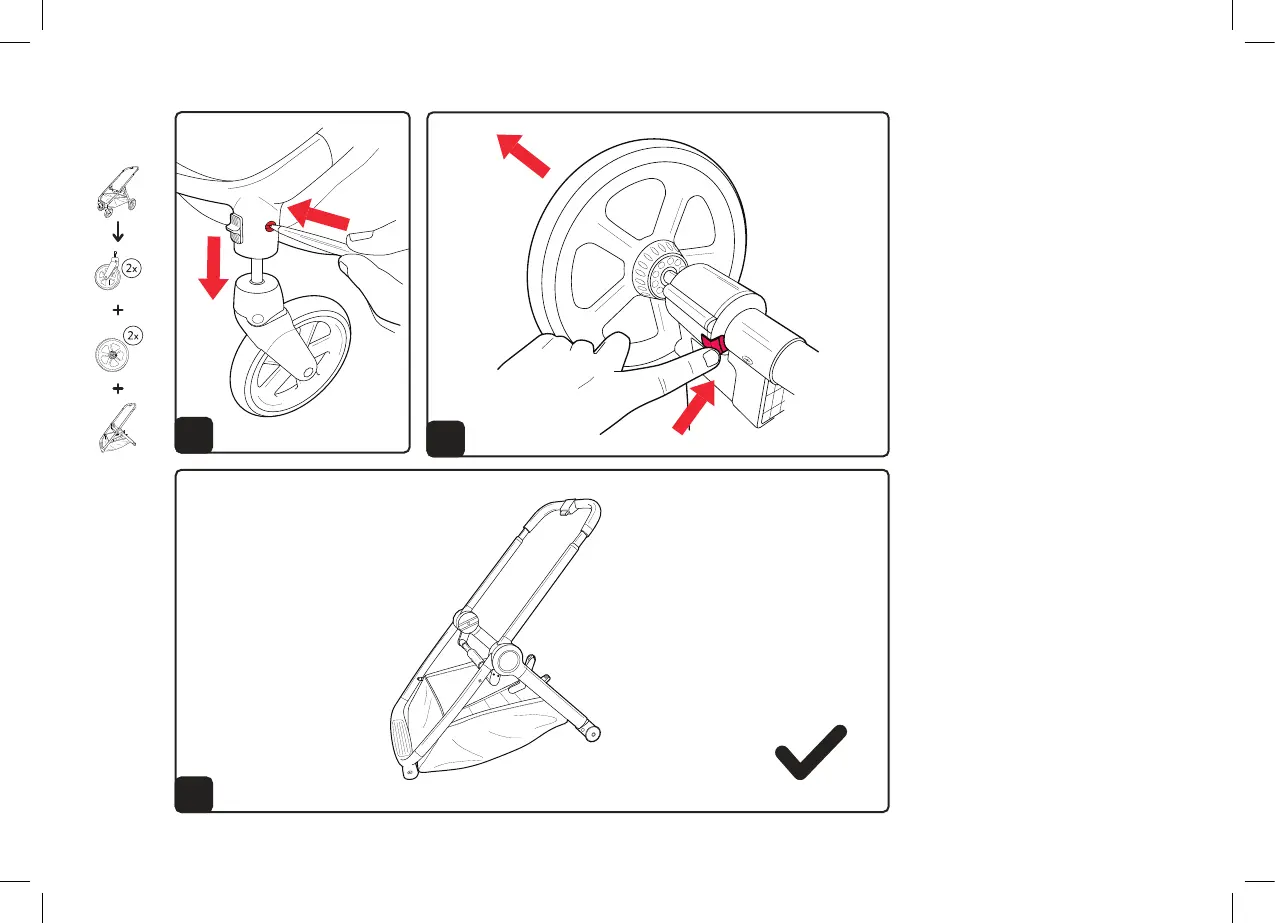 2x

+

2x

+