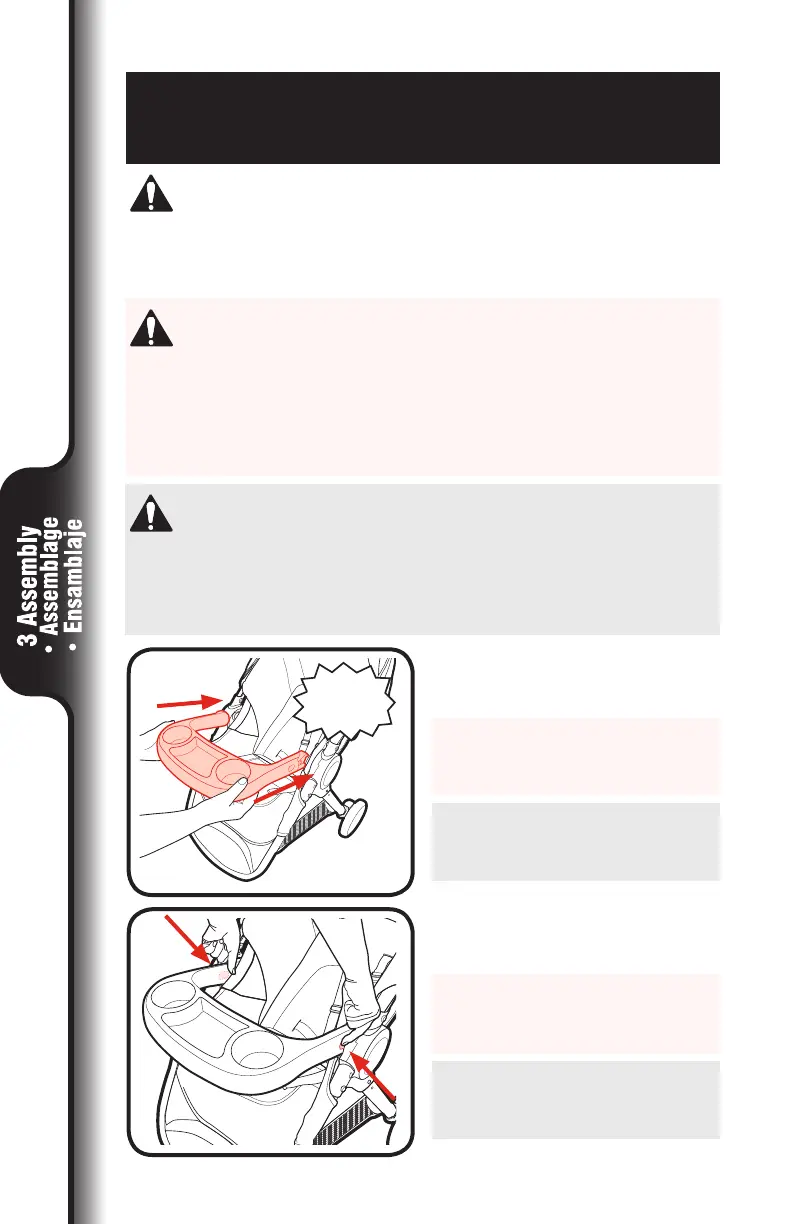 3 Assembly
• Assemblage
• Ensamblaje