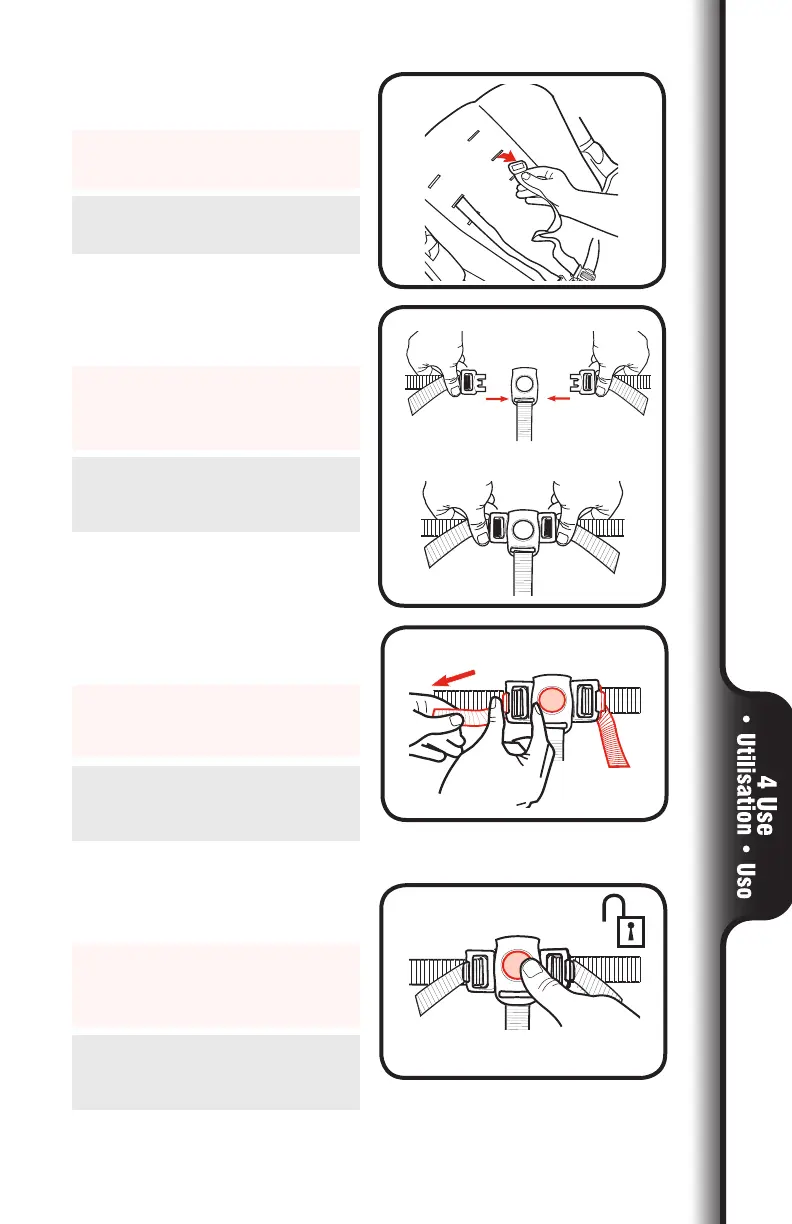 4 Use • Utilisation • Uso