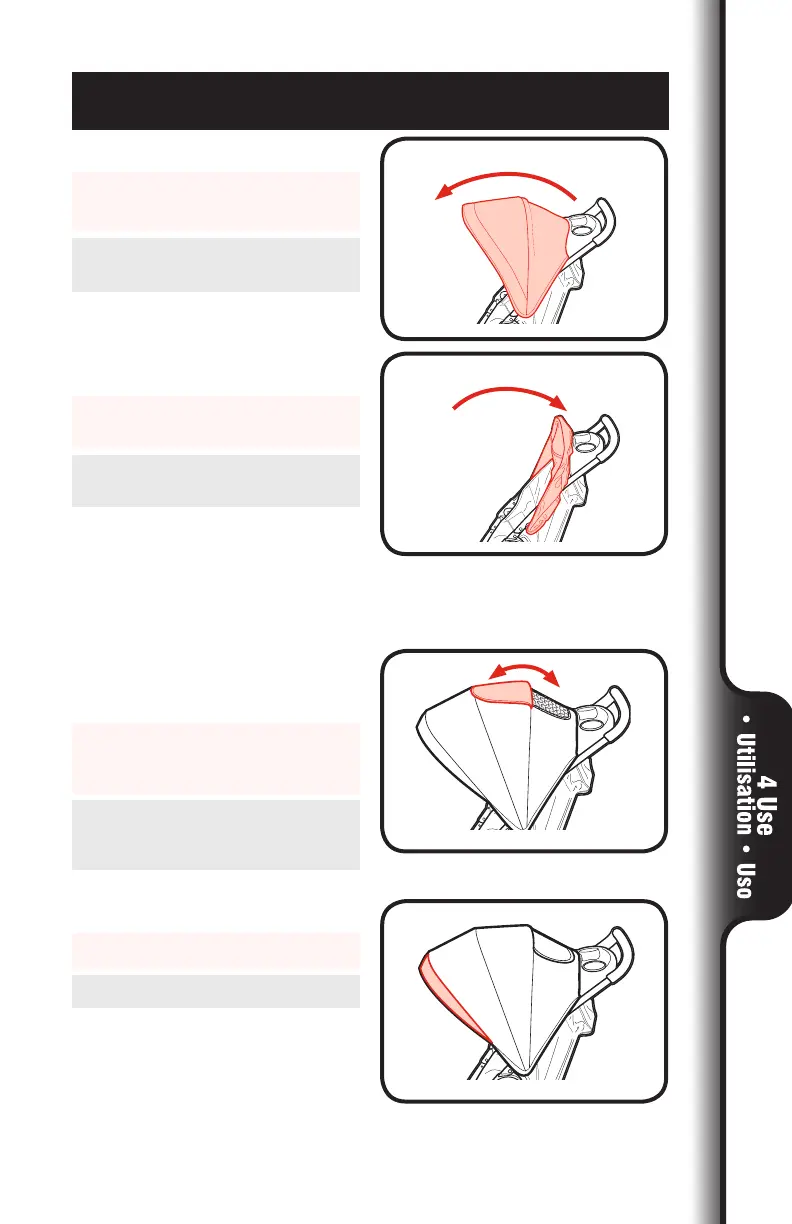 4 Use • Utilisation • Uso