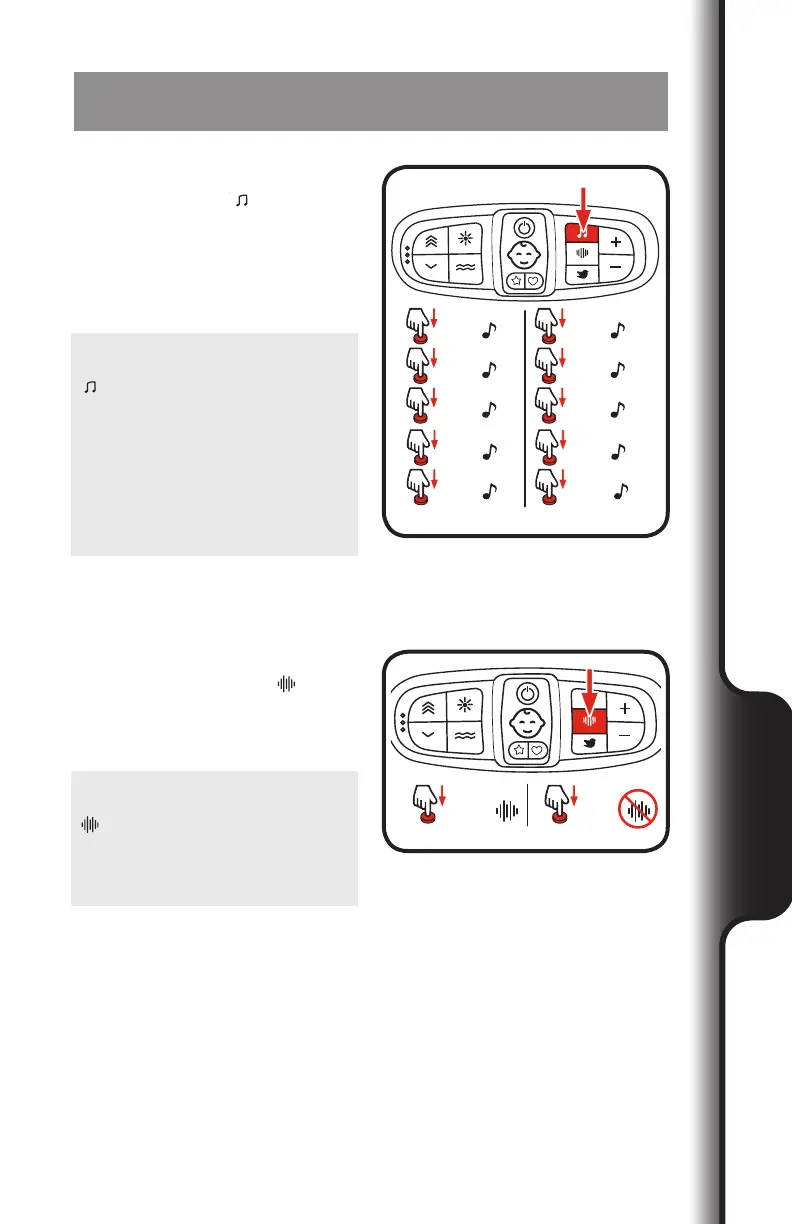 +
−
+
−