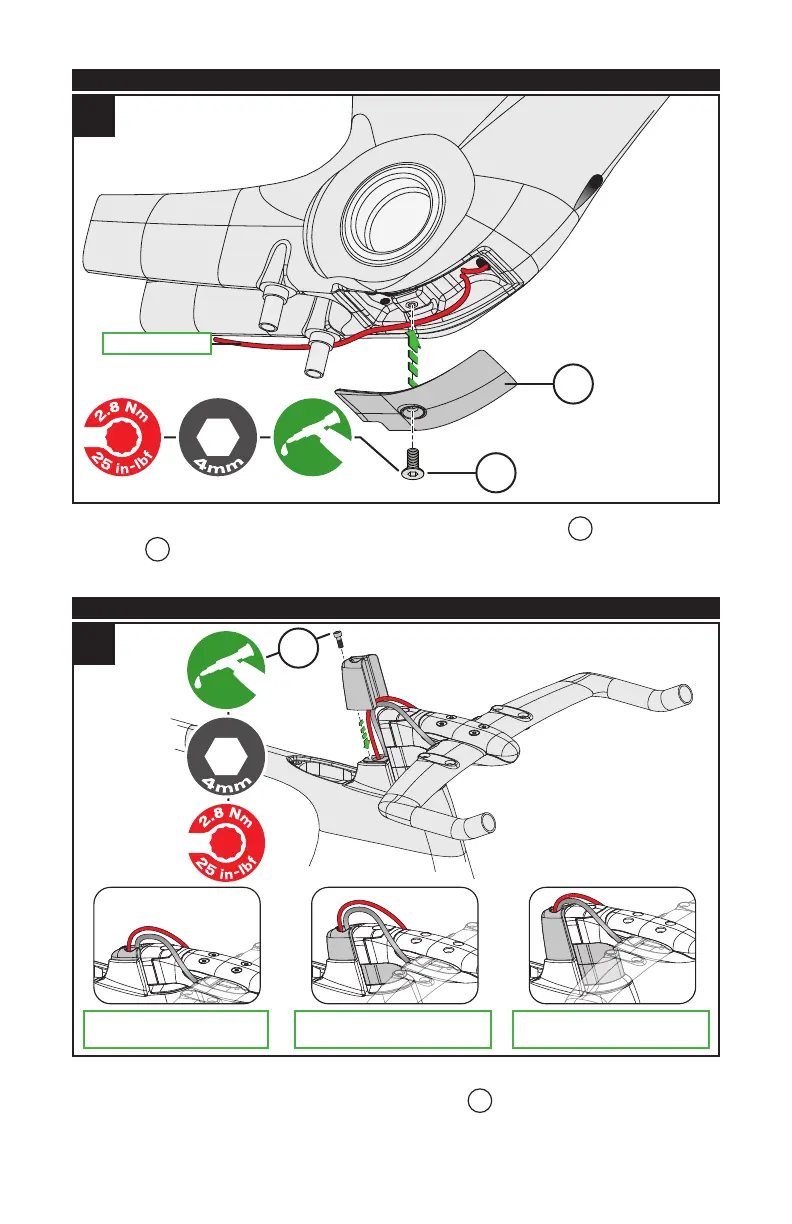 2.8 Nm
25 in-lbf

4mm

4mm

2.8 Nm
25 in-lbf